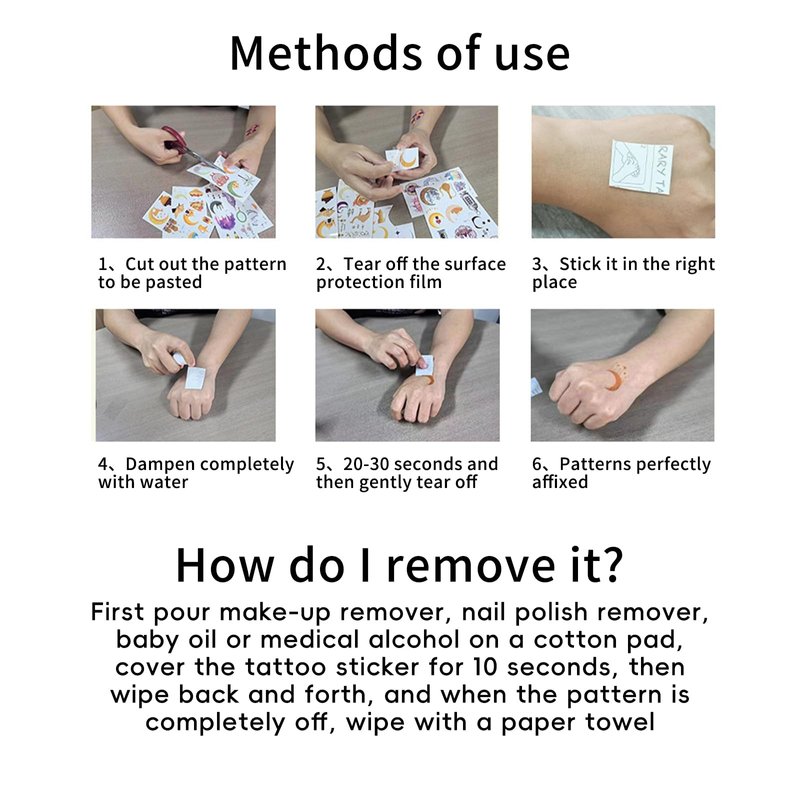 Methods of use

RARY TA

1、Cut out the pattern to be pasted

2、Tear off the surface protection film

3、Stick it in the right place

4、Dampen completely with water

5、20-30 seconds and then gently tear off

6、Patterns perfectly affixed

How do I remove it?

First pour make-up remover, nail polish remover, baby oil or medical alcohol on a cotton pad, cover the tattoo sticker for 10 seconds, then wipe back and forth, and when the pattern is completely off, wipe with a paper towel