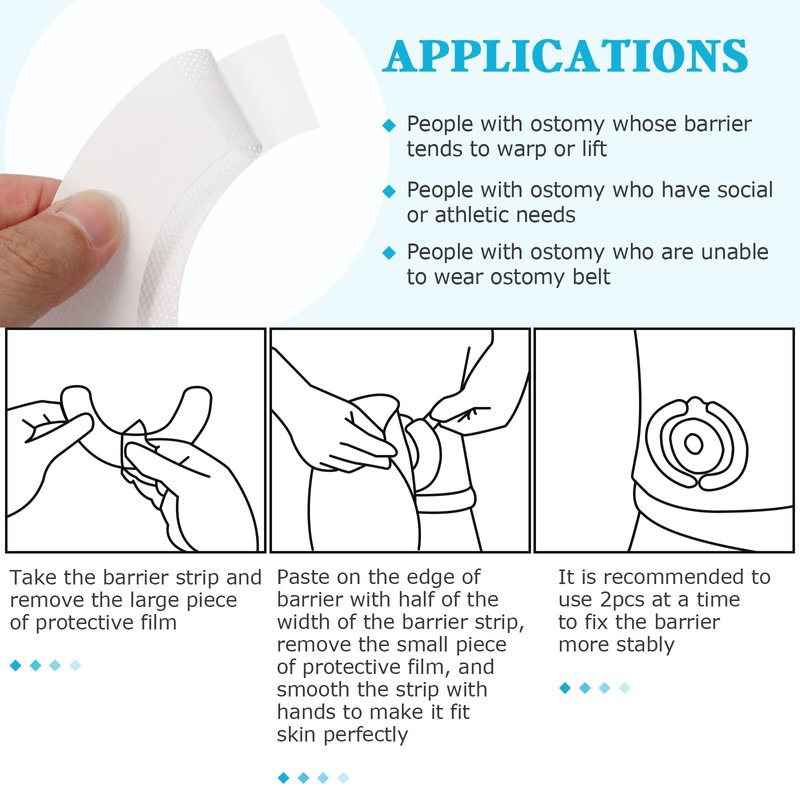 APPLICATIONS

People with ostomy whose barrier tends to warp or lift

People with ostomy who have social or athletic needs

People with ostomy who are unable to wear ostomy belt

Take the barrier strip and remove the large piece of protective film

Paste on the edge of barrier with half of the width of the barrier strip, remove the small piece of protective film, and smooth the strip with hands to make it fit skin perfectly

It is recommended to use 2pcs at a time to fix the barrier more stably