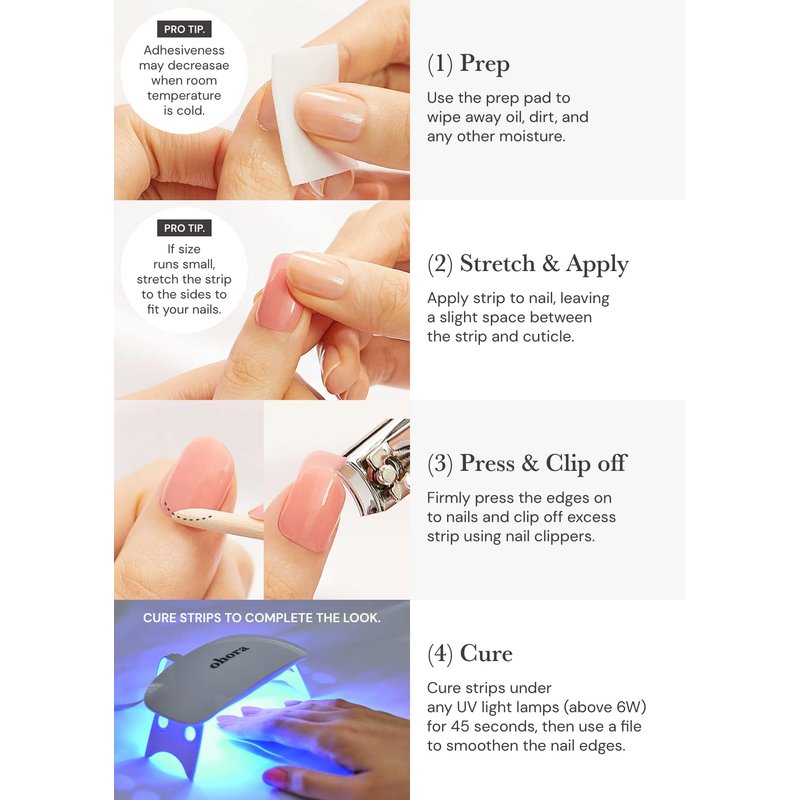 PRO TIP.
Adhesiveness may decreasae when room temperature is cold.

(1) Prep
Use the prep pad to wipe away oil, dirt, and any other moisture.

PRO TIP.
If size runs small, stretch the strip to the sides to fit your nails.

(2) Stretch & Apply
Apply strip to nail, leaving a slight space between the strip and cuticle.

(3) Press & Clip off
Firmly press the edges on to nails and clip off excess strip using nail clippers.

CURE STRIPS TO COMPLETE THE LOOK.
ohora

(4) Cure
Cure strips under any UV light lamps (above 6W) for 45 seconds, then use a file to smoothen the nail edges.