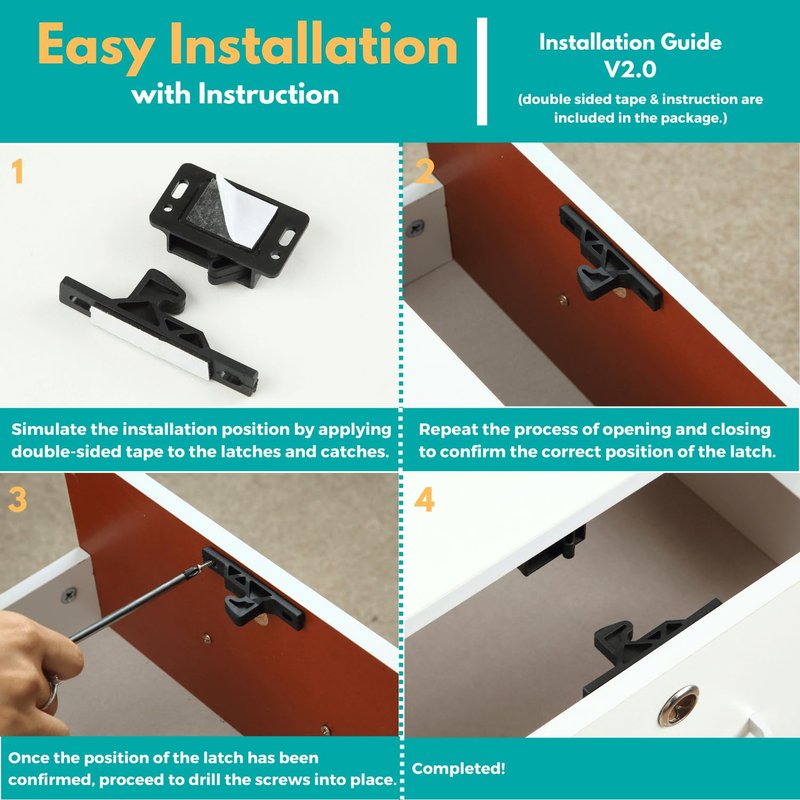 Easy Installation
with Instruction

Installation Guide
V2.0
(double sided tape & instruction are included in the package.)

1

Simulate the installation position by applying double-sided tape to the latches and catches.

2

Repeat the process of opening and closing to confirm the correct position of the latch.

3

Once the position of the latch has been confirmed, proceed to drill the screws into place.

4

Completed!