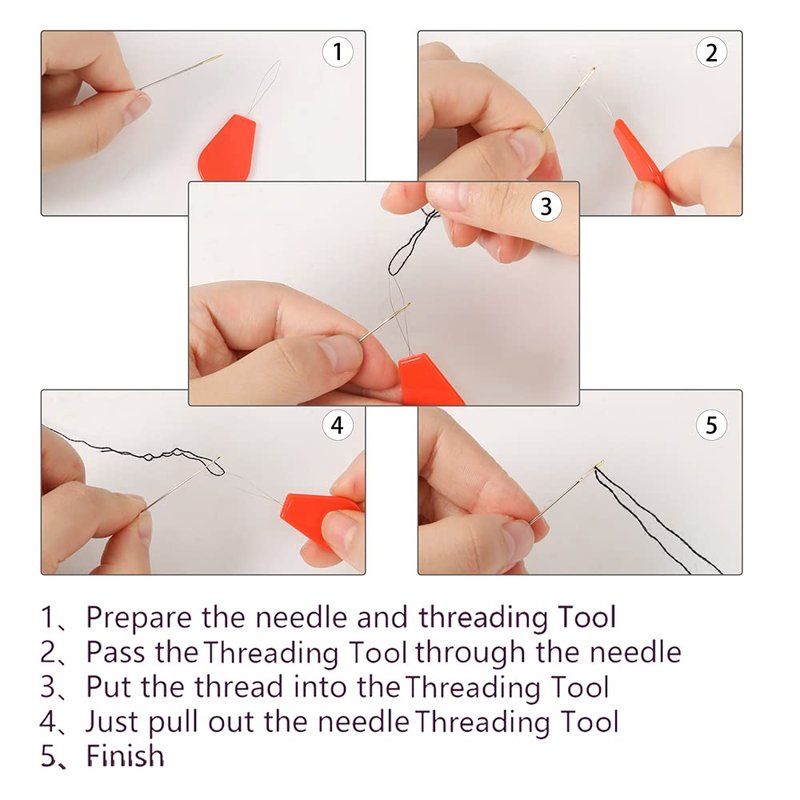 1

2

3

4

5

1、Prepare the needle and threading Tool
2、Pass the Threading Tool through the needle
3、Put the thread into the Threading Tool
4、Just pull out the needle Threading Tool
5、Finish