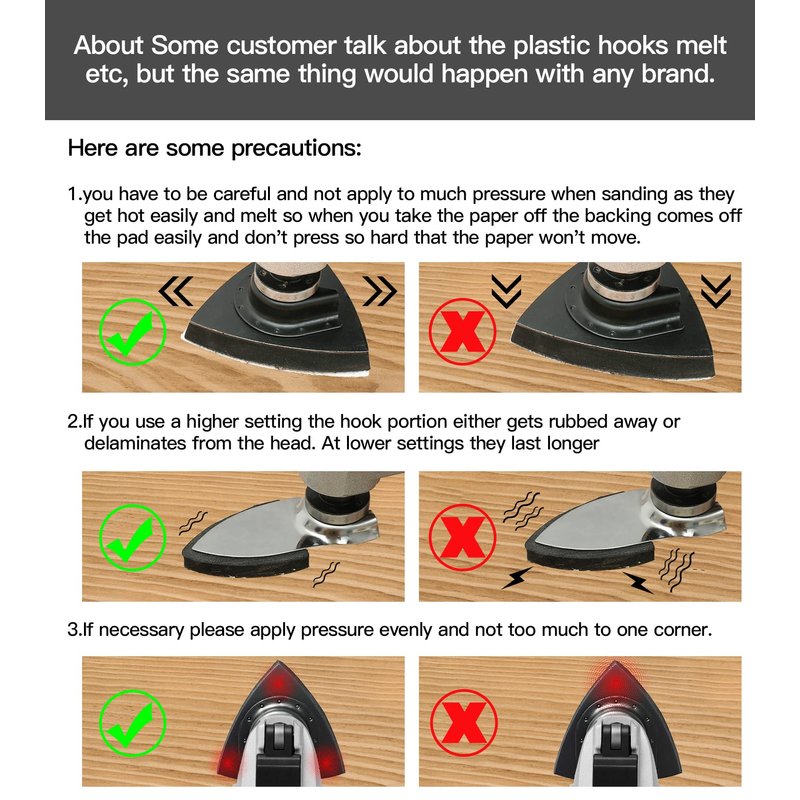 About Some customer talk about the plastic hooks melt etc, but the same thing would happen with any brand.

Here are some precautions:

1.you have to be careful and not apply to much pressure when sanding as they get hot easily and melt so when you take the paper off the backing comes off the pad easily and don't press so hard that the paper won't move.

2.If you use a higher setting the hook portion either gets rubbed away or delaminates from the head. At lower settings they last longer

3.If necessary please apply pressure evenly and not too much to one corner.