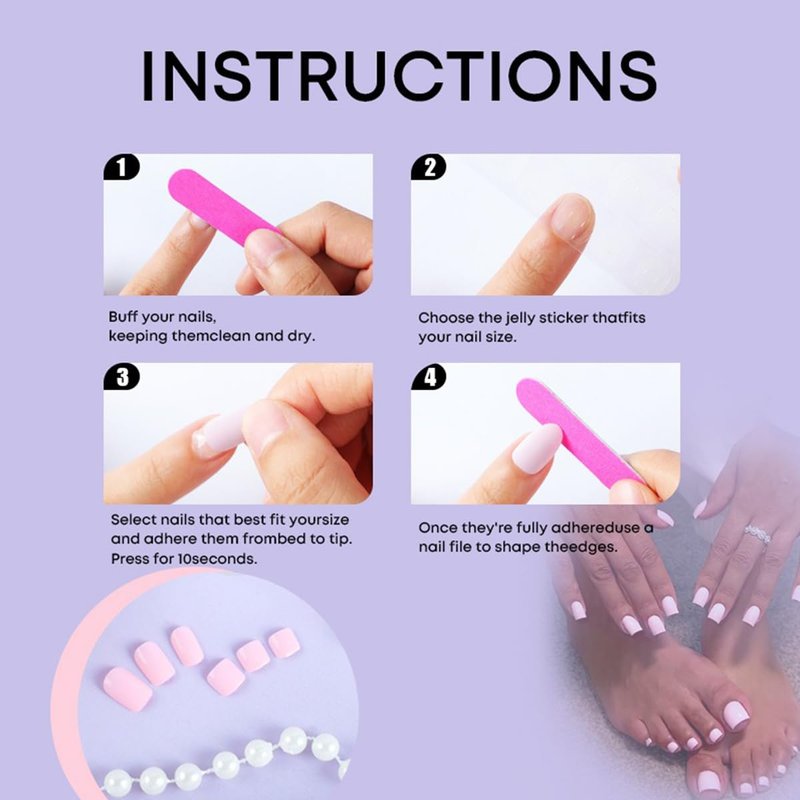 INSTRUCTIONS

1

Buff your nails, keeping themclean and dry.

2

Choose the jelly sticker thatfits your nail size.

3

Select nails that best fit yoursize and adhere them frombed to tip. Press for 10seconds.

4

Once they're fully adhereduse a nail file to shape theedges.