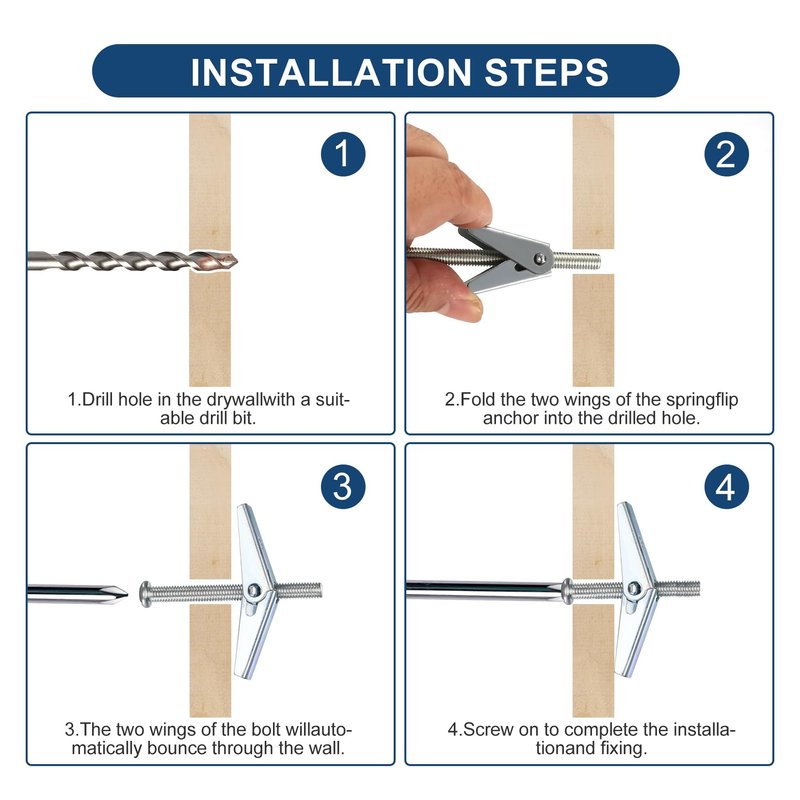 INSTALLATION STEPS

1

1.Drill hole in the drywallwith a suitable drill bit.

2

2.Fold the two wings of the springflip anchor into the drilled hole.

3

3.The two wings of the bolt willautomatically bounce through the wall.

4

4.Screw on to complete the installationand fixing.