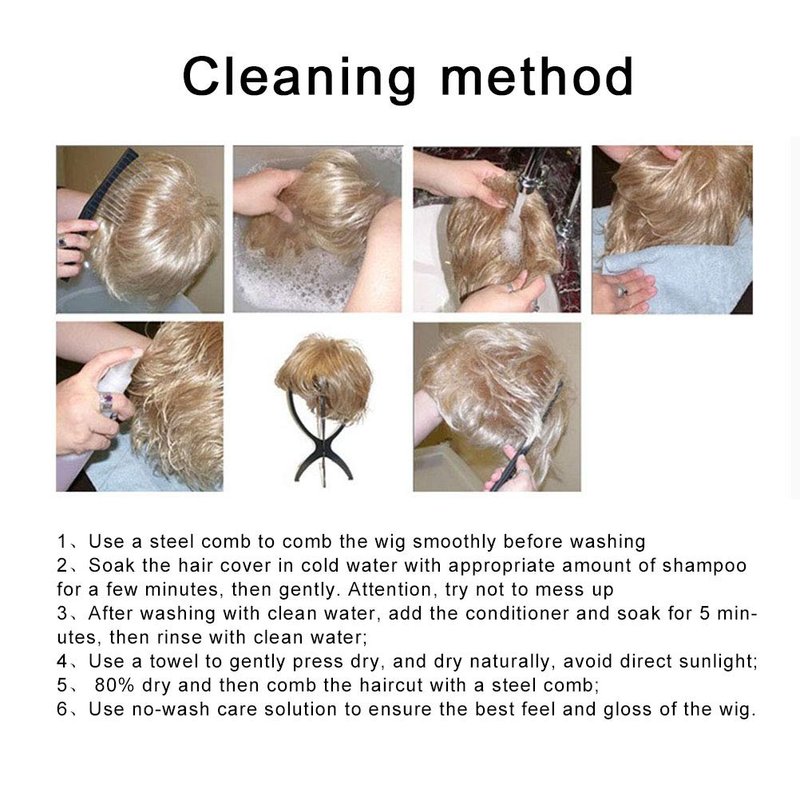 Cleaning method

1、Use a steel comb to comb the wig smoothly before washing
2、Soak the hair cover in cold water with appropriate amount of shampoo for a few minutes, then gently. Attention, try not to mess up
3、After washing with clean water, add the conditioner and soak for 5 minutes, then rinse with clean water;
4、Use a towel to gently press dry, and dry naturally, avoid direct sunlight;
5、 80% dry and then comb the haircut with a steel comb;
6、Use no-wash care solution to ensure the best feel and gloss of the wig.