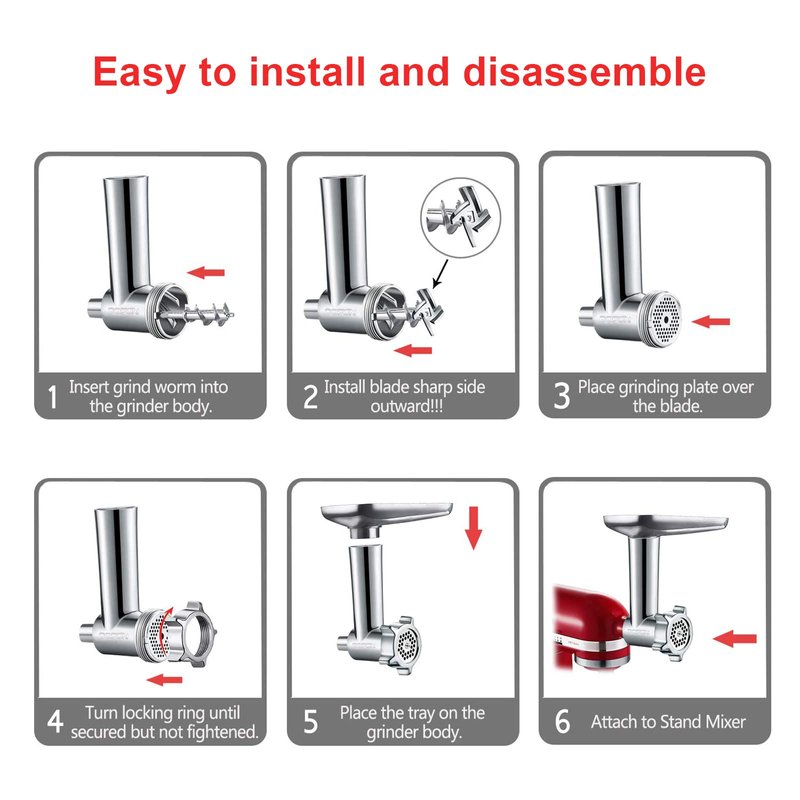 Easy to install and disassemble

1 Insert grind worm into the grinder body.

2 Install blade sharp side outward!!!

3 Place grinding plate over the blade.

4 Turn locking ring until secured but not fightened.

5 Place the tray on the grinder body.

6 Attach to Stand Mixer