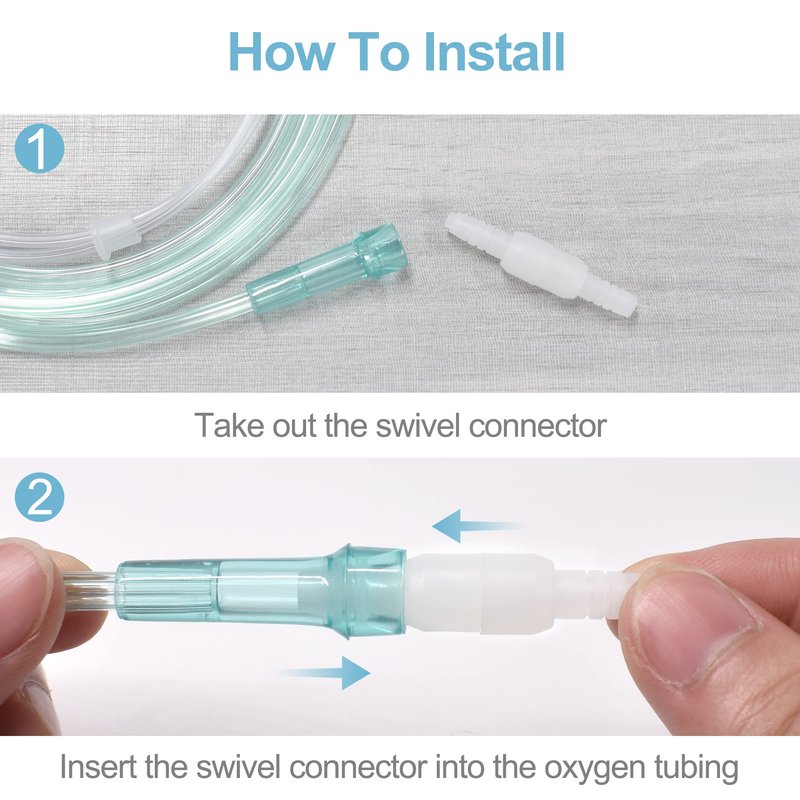 How To Install

1

Take out the swivel connector

2

Insert the swivel connector into the oxygen tubing