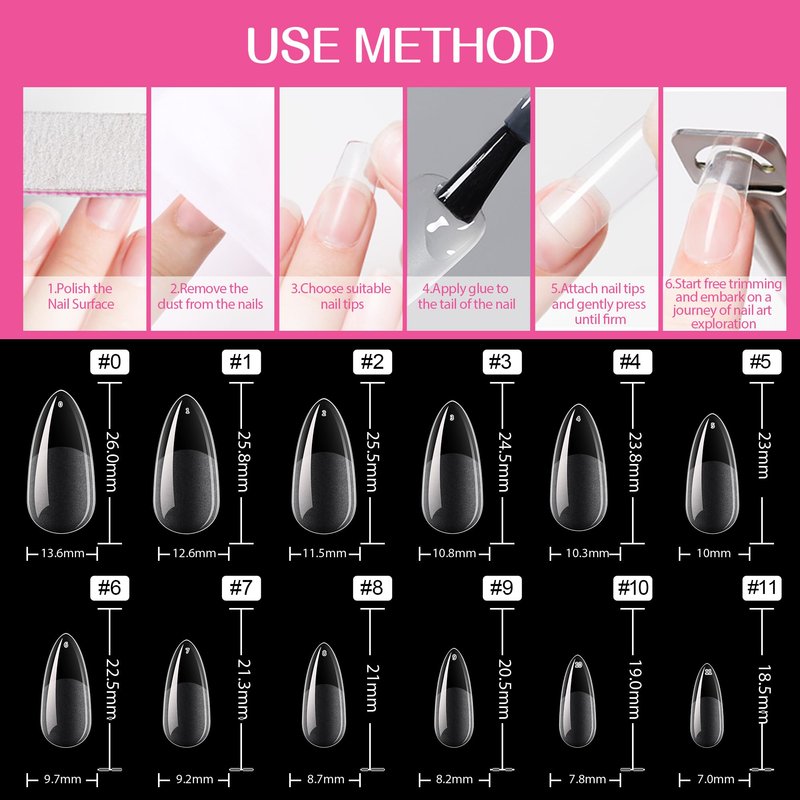 USE METHOD

1.Polish the Nail Surface

2.Remove the dust from the nails

3.Choose suitable nail tips

4.Apply glue to the tail of the nail

5.Attach nail tips and gently press until firm

6.Start free trimming and embark on a journey of nail art exploration

#0
26.0mm
13.6mm

#1
25.8mm
12.6mm

#2
25.5mm
11.5mm

#3
24.5mm
10.8mm

#4
23.8mm
10.3mm

#5
23mm
10mm

#6
22.5mm
9.7mm

#7
21.3mm
9.2mm

#8
21mm
8.7mm

#9
20.5mm
8.2mm

#10
19.0mm
7.8mm

#11
18.5mm
7.0mm