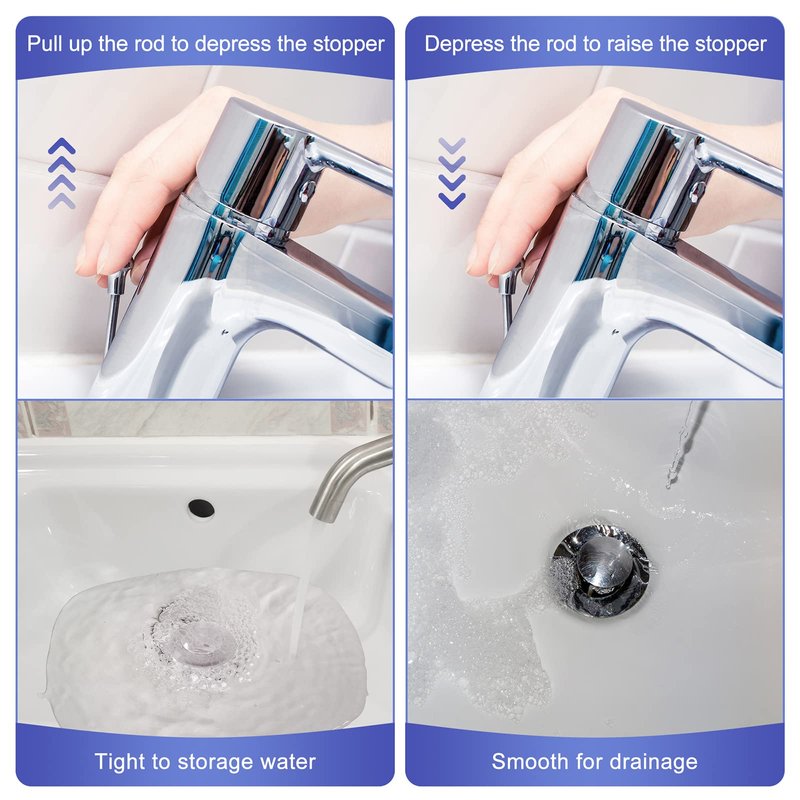 Pull up the rod to depress the stopper

Tight to storage water

Depress the rod to raise the stopper

Smooth for drainage