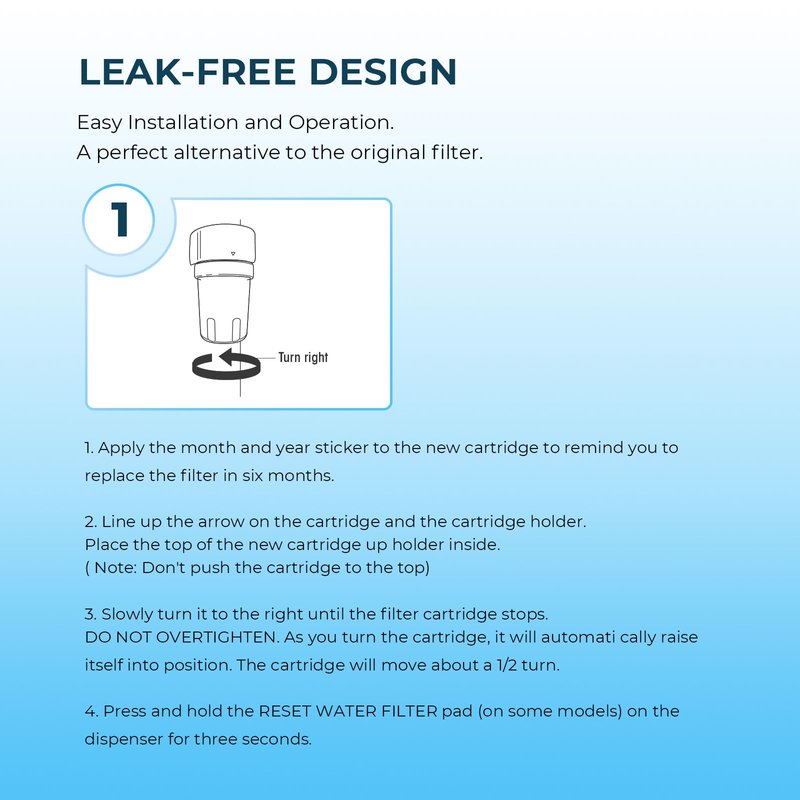 LEAK-FREE DESIGN

Easy Installation and Operation.
A perfect alternative to the original filter.

1

Turn right

1. Apply the month and year sticker to the new cartridge to remind you to replace the filter in six months.

2. Line up the arrow on the cartridge and the cartridge holder.
Place the top of the new cartridge up holder inside.
( Note: Don't push the cartridge to the top)

3. Slowly turn it to the right until the filter cartridge stops.
DO NOT OVERTIGHTEN. As you turn the cartridge, it will automati cally raise itself into position. The cartridge will move about a 1/2 turn.

4. Press and hold the RESET WATER FILTER pad (on some models) on the dispenser for three seconds.