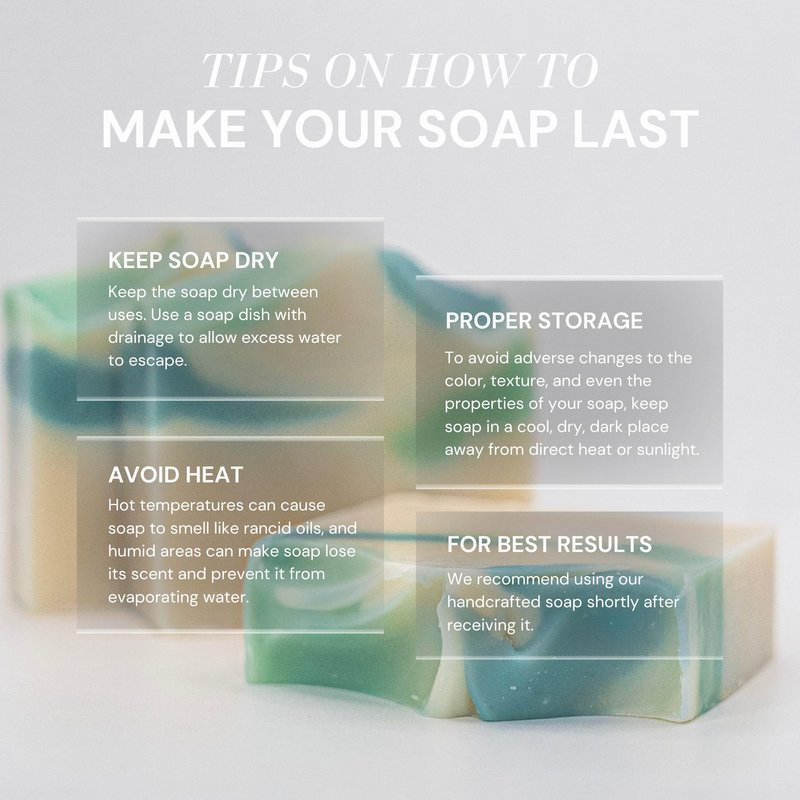 TIPS ON HOW TO
MAKE YOUR SOAP LAST

KEEP SOAP DRY
Keep the soap dry between uses. Use a soap dish with drainage to allow excess water to escape.

AVOID HEAT
Hot temperatures can cause soap to smell like rancid oils, and humid areas can make soap lose its scent and prevent it from evaporating water.

PROPER STORAGE
To avoid adverse changes to the color, texture, and even the properties of your soap, keep soap in a cool, dry, dark place away from direct heat or sunlight.

FOR BEST RESULTS
We recommend using our handcrafted soap shortly after receiving it.