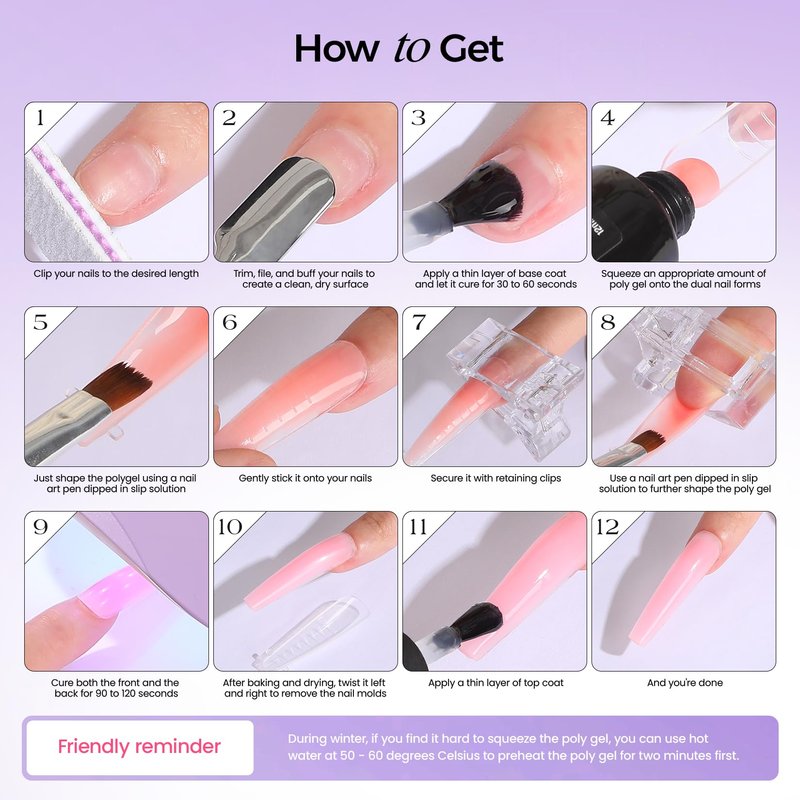 How to Get

1
Clip your nails to the desired length

2
Trim, file, and buff your nails to create a clean, dry surface

3
Apply a thin layer of base coat and let it cure for 30 to 60 seconds

4
Squeeze an appropriate amount of poly gel onto the dual nail forms

5
Just shape the polygel using a nail art pen dipped in slip solution

6
Gently stick it onto your nails

7
Secure it with retaining clips

8
Use a nail art pen dipped in slip solution to further shape the poly gel

9
Cure both the front and the back for 90 to 120 seconds

10
After baking and drying, twist it left and right to remove the nail molds

11
Apply a thin layer of top coat

12
And you're done

Friendly reminder

During winter, if you find it hard to squeeze the poly gel, you can use hot water at 50 - 60 degrees Celsius to preheat the poly gel for two minutes first.