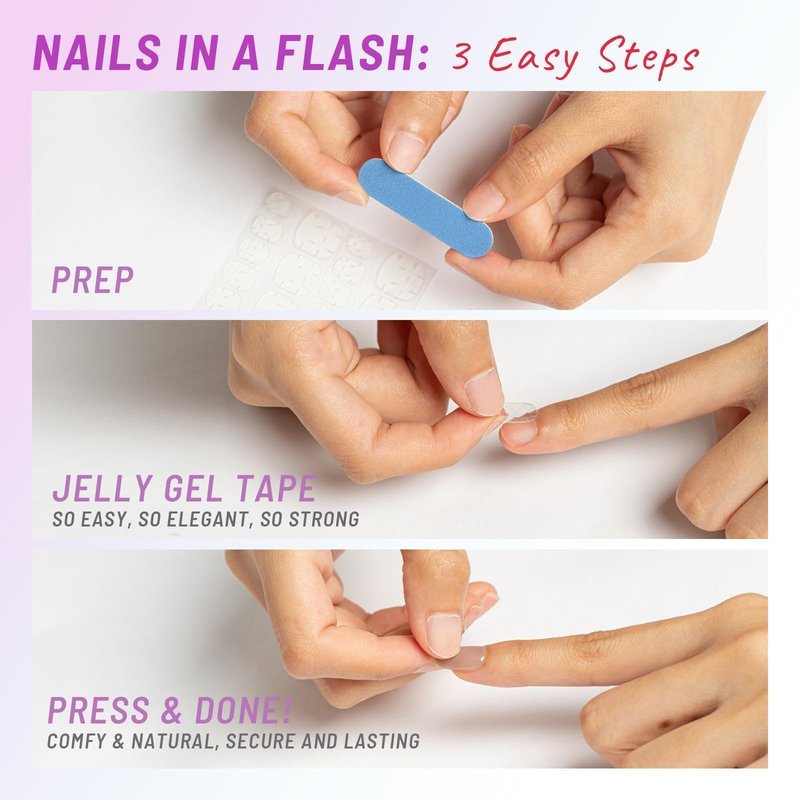 NAILS IN A FLASH: 3 Easy Steps

PREP

JELLY GEL TAPE
SO EASY, SO ELEGANT, SO STRONG

PRESS & DONE!
COMFY & NATURAL, SECURE AND LASTING