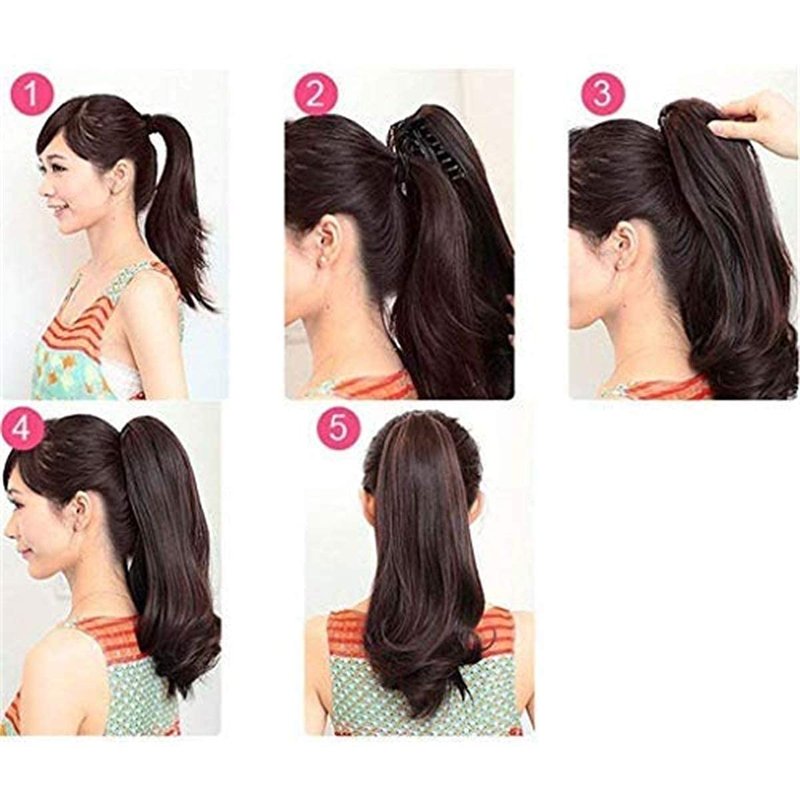 1
2
3
4
5