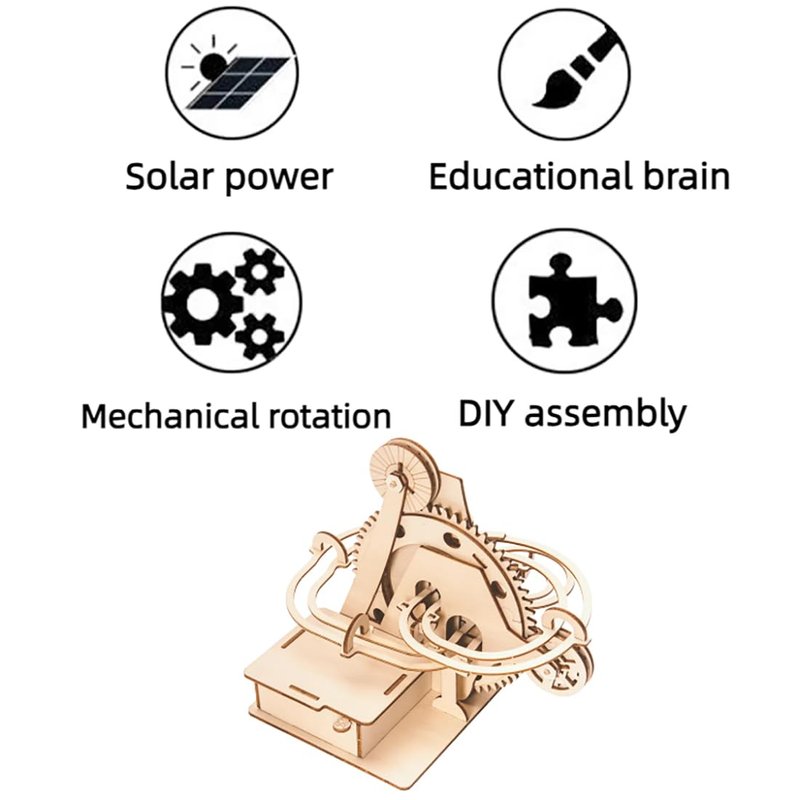 Solar power

Educational brain

Mechanical rotation

DIY assembly