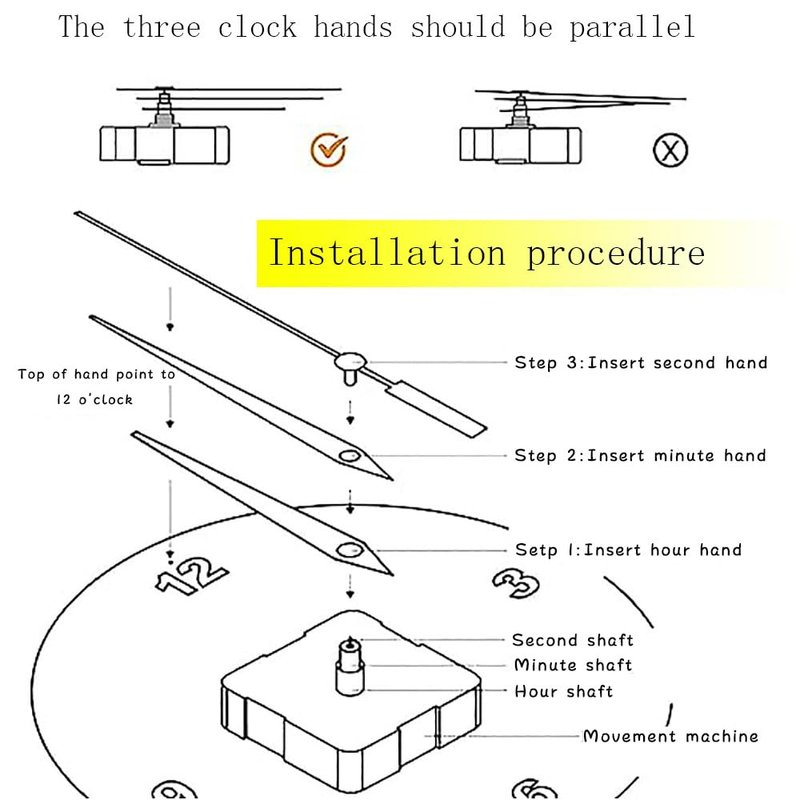 The three clock hands should be parallel

Installation procedure

Top of hand point to 12 o'clock

Step 3:Insert second hand

Step 2:Insert minute hand

Setp 1:Insert hour hand

12

3

Second shaft

Minute shaft

Hour shaft

Movement machine