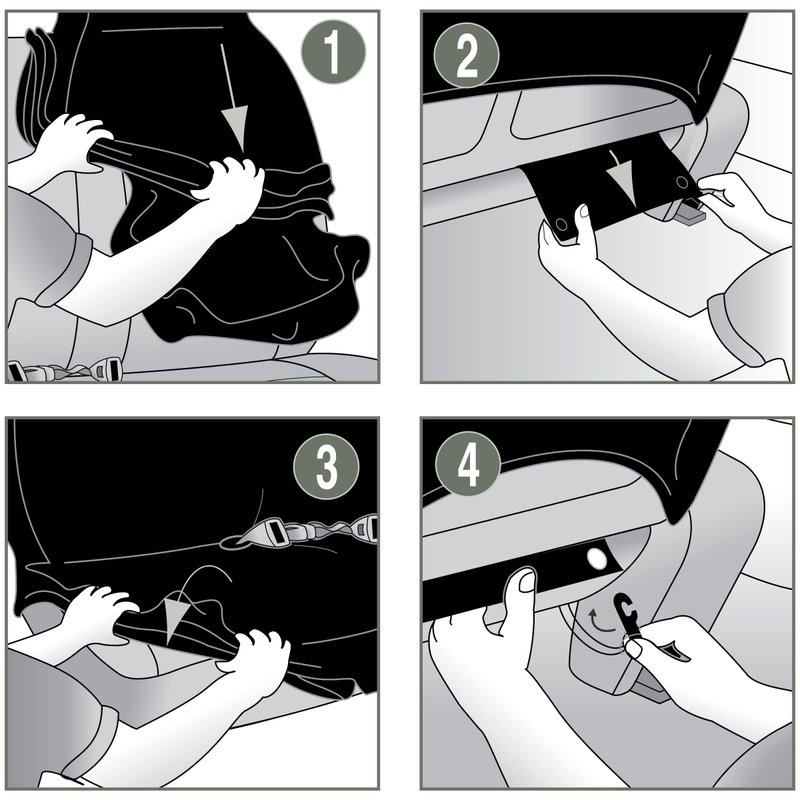 1

2

3

4