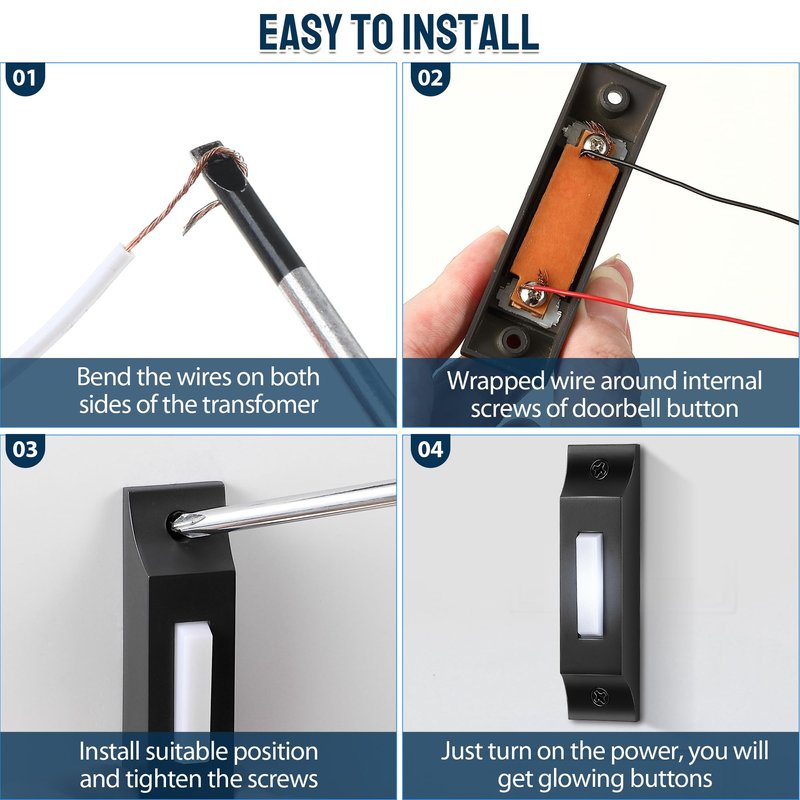 EASY TO INSTALL

01

Bend the wires on both sides of the transfomer

02

Wrapped wire around internal screws of doorbell button

03

Install suitable position and tighten the screws

04

Just turn on the power, you will get glowing buttons