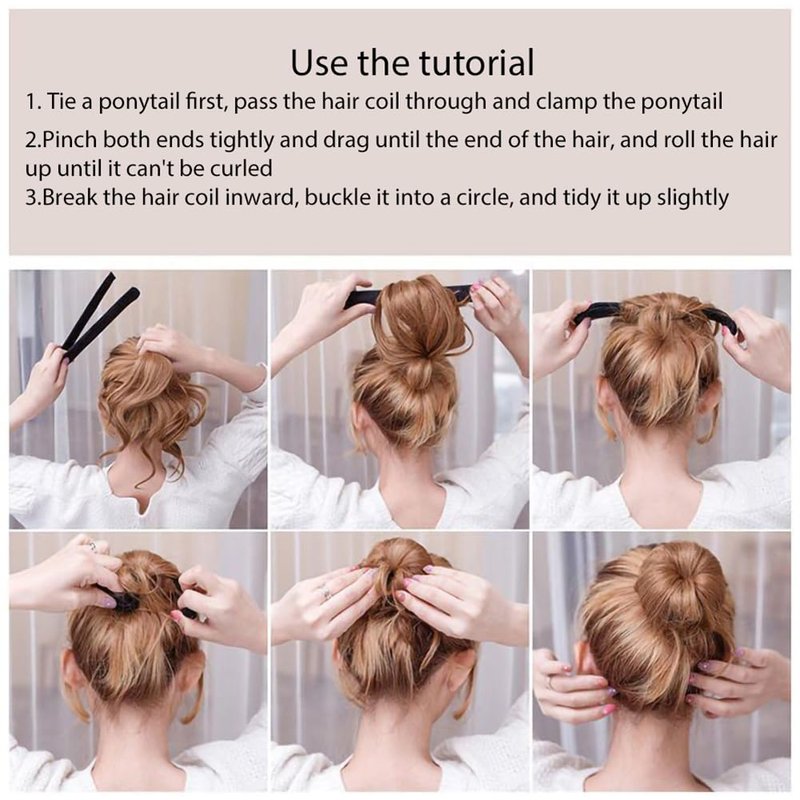 Use the tutorial

1. Tie a ponytail first, pass the hair coil through and clamp the ponytail

2.Pinch both ends tightly and drag until the end of the hair, and roll the hair up until it can't be curled

3.Break the hair coil inward, buckle it into a circle, and tidy it up slightly