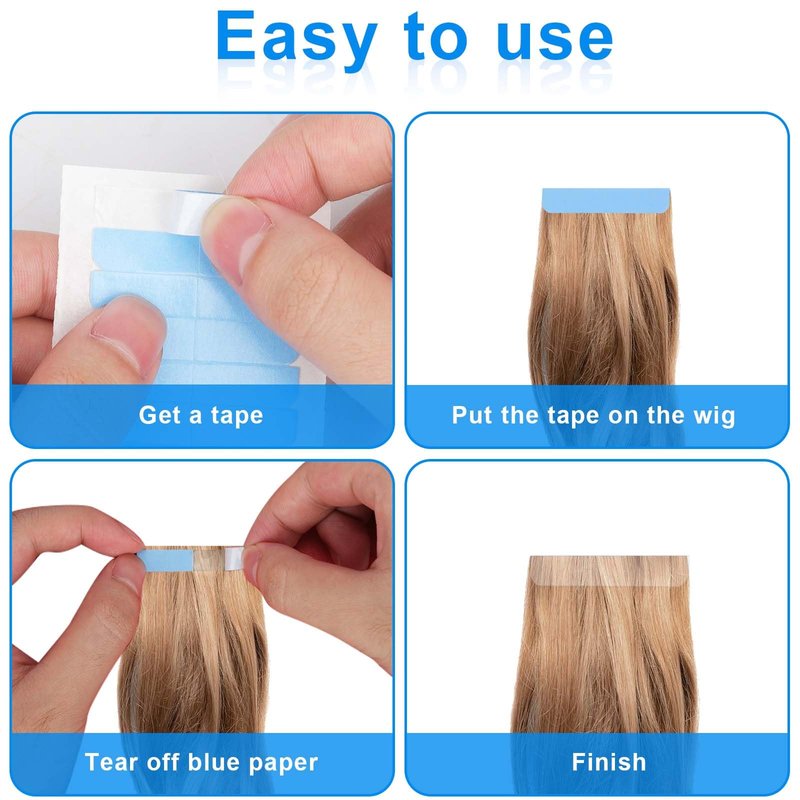 Easy to use

Get a tape

Put the tape on the wig

Tear off blue paper

Finish