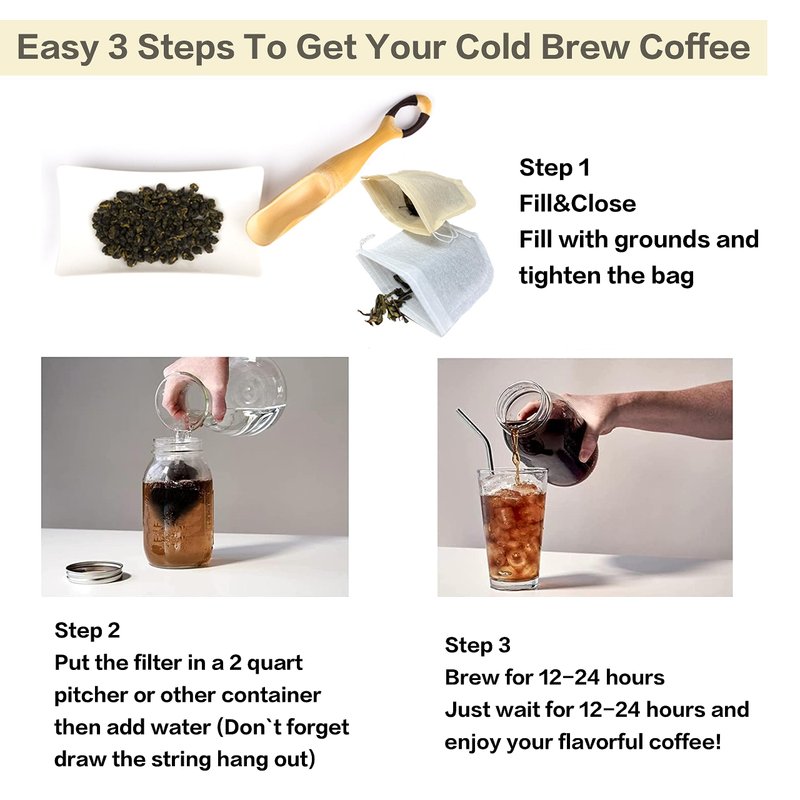 Easy 3 Steps To Get Your Cold Brew Coffee

Step 1
Fill&Close
Fill with grounds and tighten the bag

Step 2
Put the filter in a 2 quart pitcher or other container then add water (Don`t forget draw the string hang out)

Step 3
Brew for 12-24 hours
Just wait for 12-24 hours and enjoy your flavorful coffee!