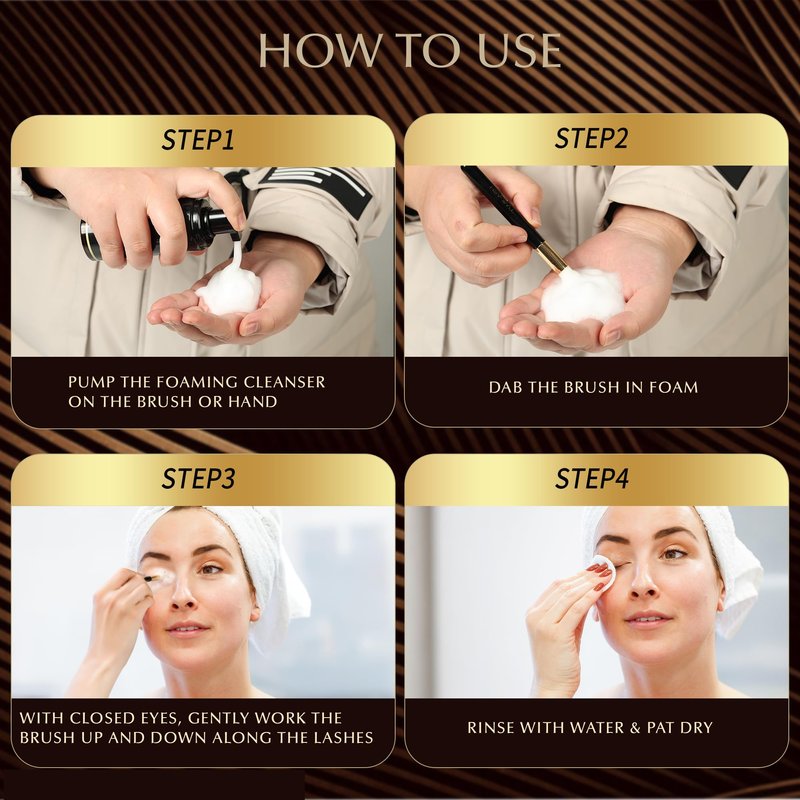 HOW TO USE

STEP1

PUMP THE FOAMING CLEANSER ON THE BRUSH OR HAND

STEP2

DAB THE BRUSH IN FOAM

STEP3

WITH CLOSED EYES, GENTLY WORK THE BRUSH UP AND DOWN ALONG THE LASHES

STEP4

RINSE WITH WATER & PAT DRY