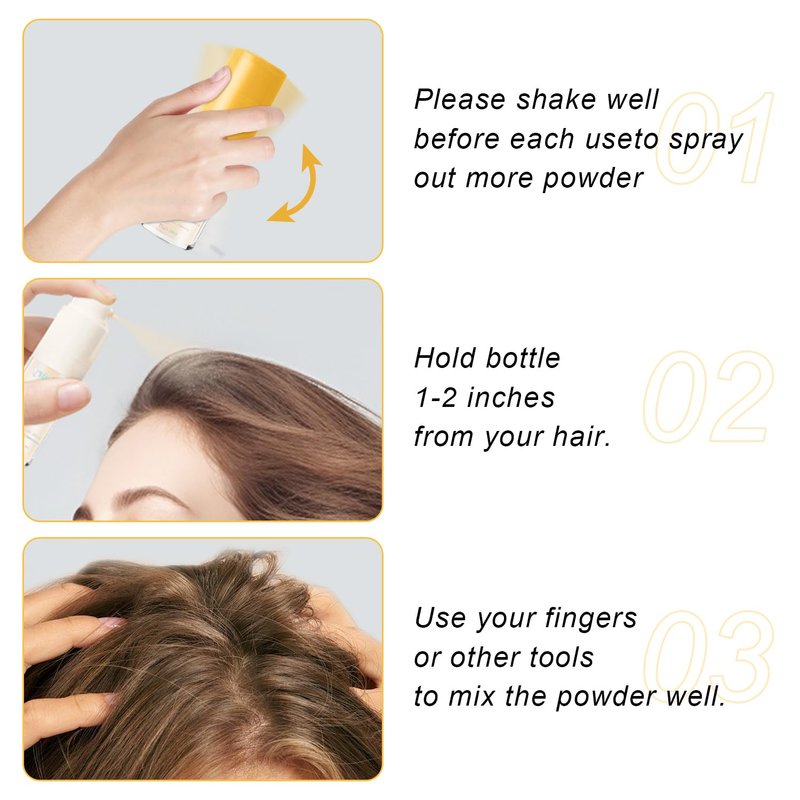 Please shake well before each useto spray out more powder

01

Hold bottle 1-2 inches from your hair.

02

Use your fingers or other tools to mix the powder well.

03