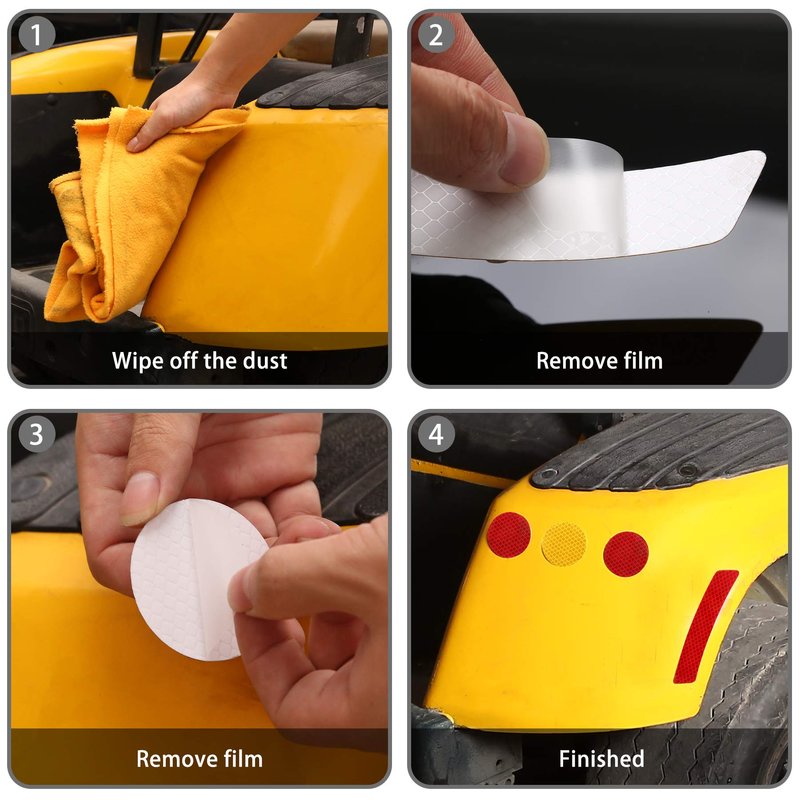 1
Wipe off the dust

2
Remove film

3
Remove film

4
Finished