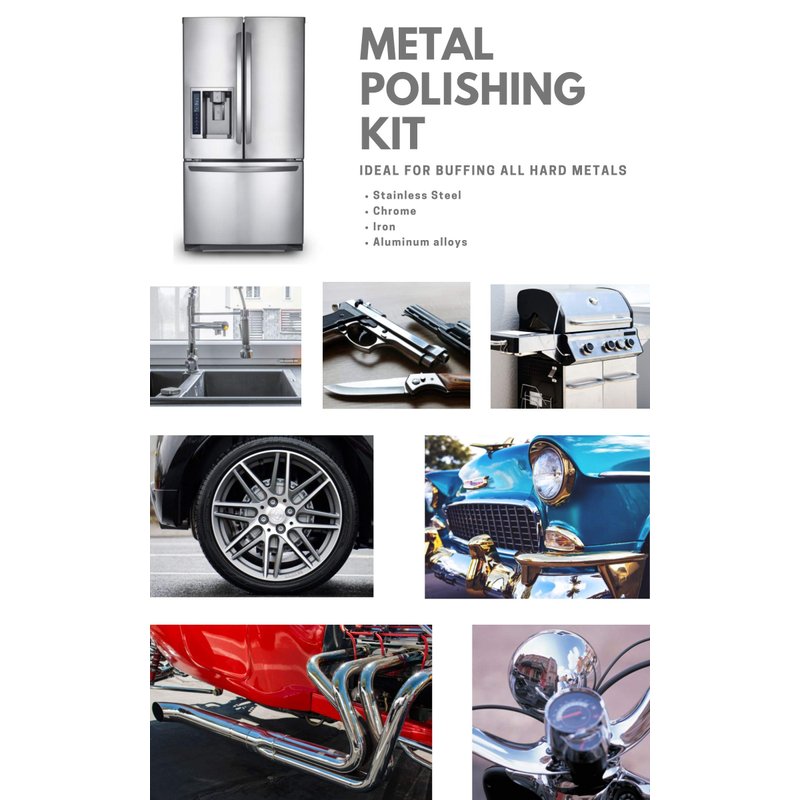 METAL POLISHING KIT

IDEAL FOR BUFFING ALL HARD METALS

• Stainless Steel
• Chrome
• Iron
• Aluminum alloys