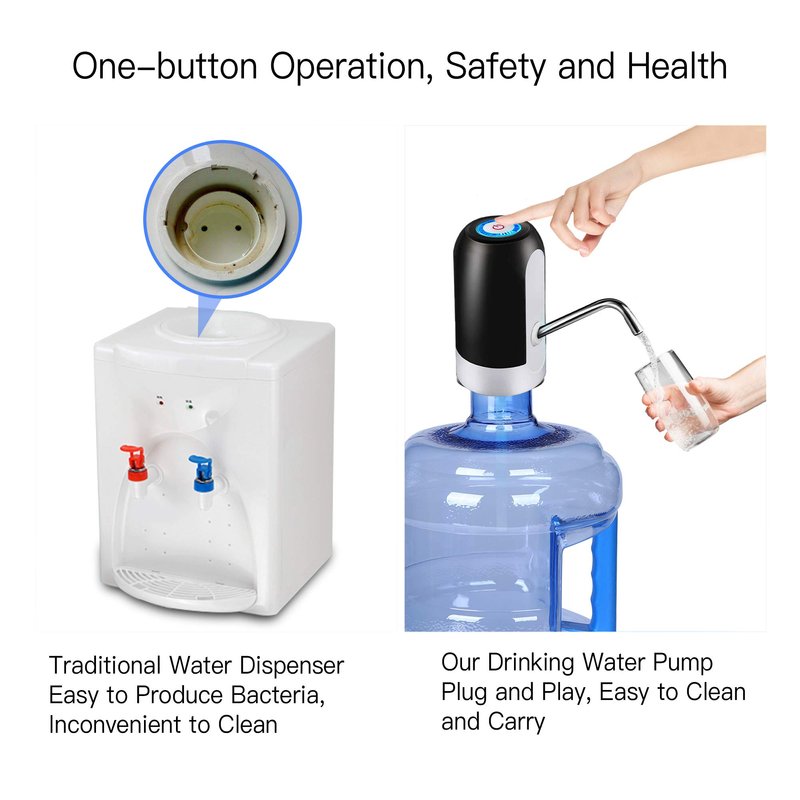 One–button Operation, Safety and Health

Traditional Water Dispenser
Easy to Produce Bacteria,
Inconvenient to Clean

Our Drinking Water Pump
Plug and Play, Easy to Clean
and Carry