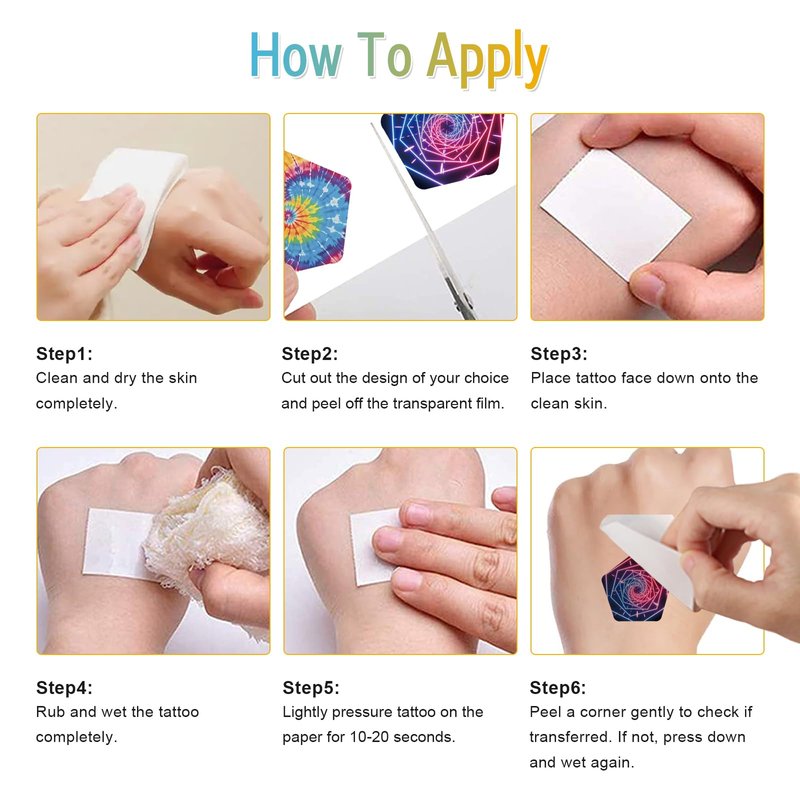 How To Apply

Step1:
Clean and dry the skin completely.

Step2:
Cut out the design of your choice and peel off the transparent film.

Step3:
Place tattoo face down onto the clean skin.

Step4:
Rub and wet the tattoo completely.

Step5:
Lightly pressure tattoo on the paper for 10-20 seconds.

Step6:
Peel a corner gently to check if transferred. If not, press down and wet again.