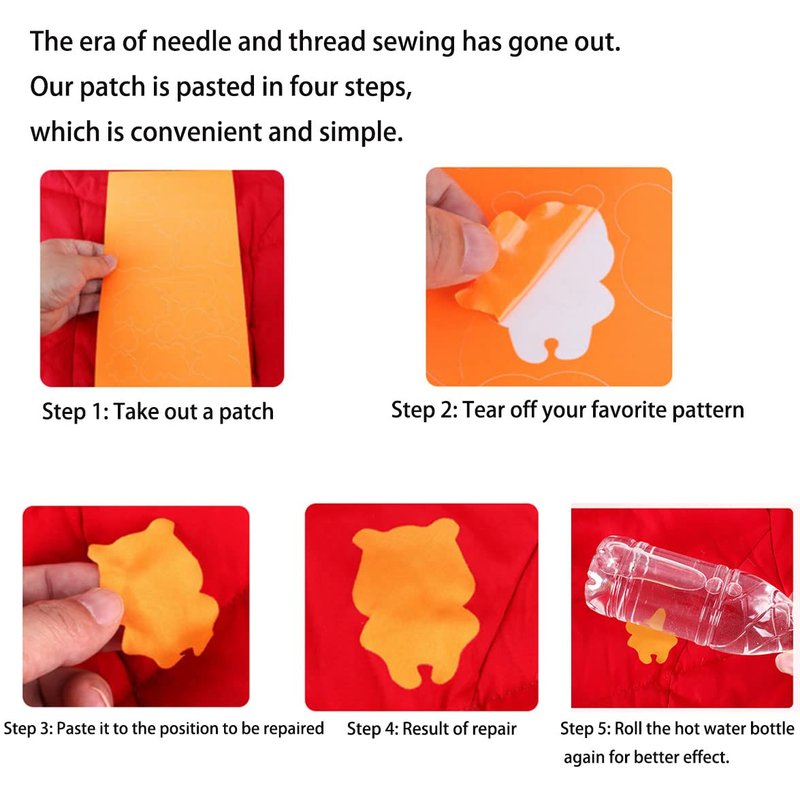 The era of needle and thread sewing has gone out.
Our patch is pasted in four steps,
which is convenient and simple.

Step 1: Take out a patch

Step 2: Tear off your favorite pattern

Step 3: Paste it to the position to be repaired

Step 4: Result of repair

Step 5: Roll the hot water bottle again for better effect.