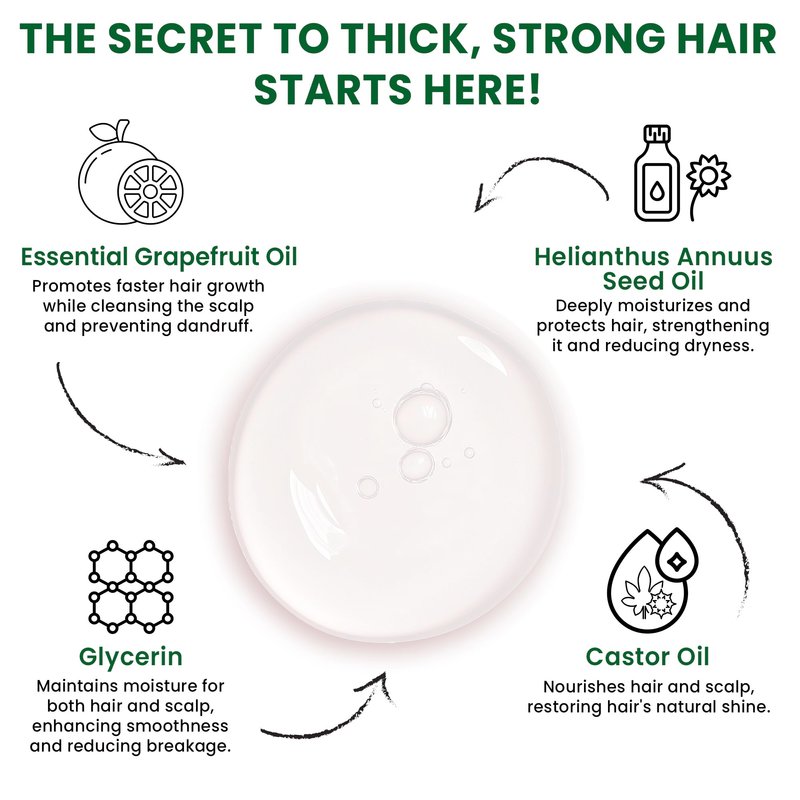 THE SECRET TO THICK, STRONG HAIR STARTS HERE!

Essential Grapefruit Oil
Promotes faster hair growth while cleansing the scalp and preventing dandruff.

Helianthus Annuus Seed Oil
Deeply moisturizes and protects hair, strengthening it and reducing dryness.

Glycerin
Maintains moisture for both hair and scalp, enhancing smoothness and reducing breakage.

Castor Oil
Nourishes hair and scalp, restoring hair's natural shine.