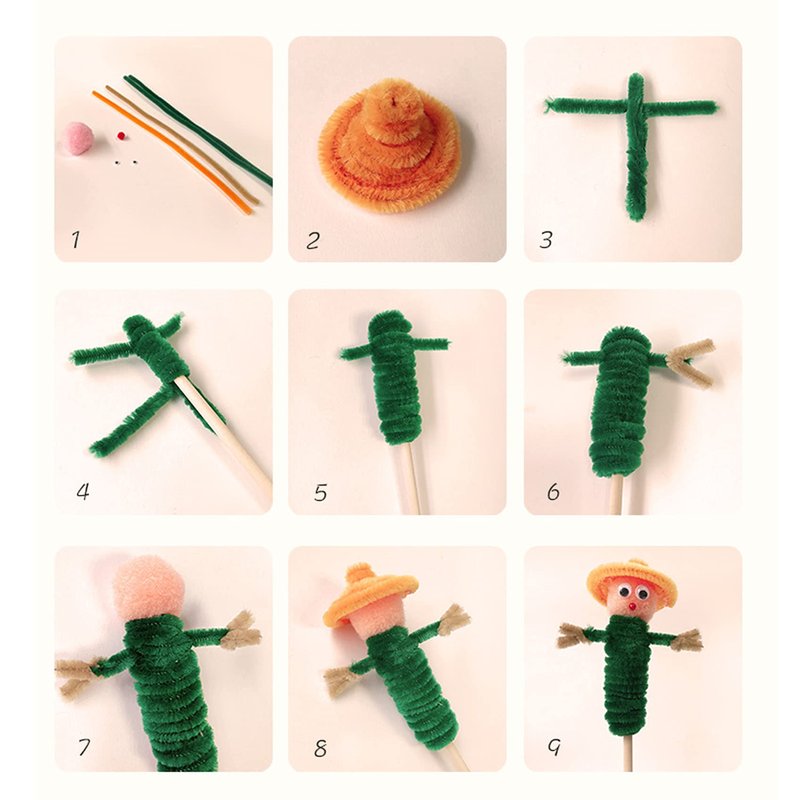 1

2

3

4

5

6

7

8

9