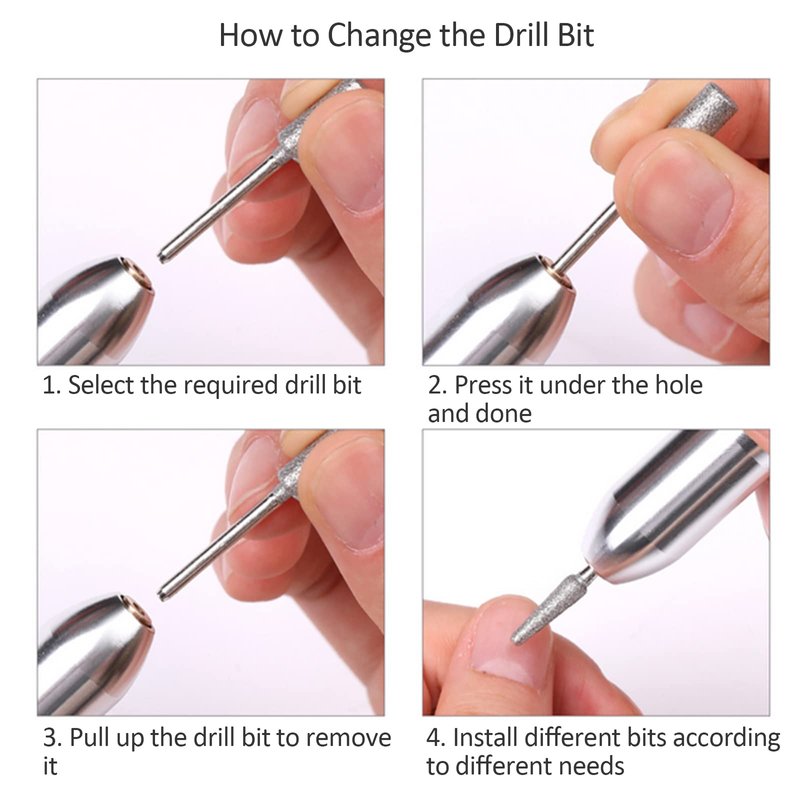 How to Change the Drill Bit

1. Select the required drill bit

2. Press it under the hole and done

3. Pull up the drill bit to remove it

4. Install different bits according to different needs