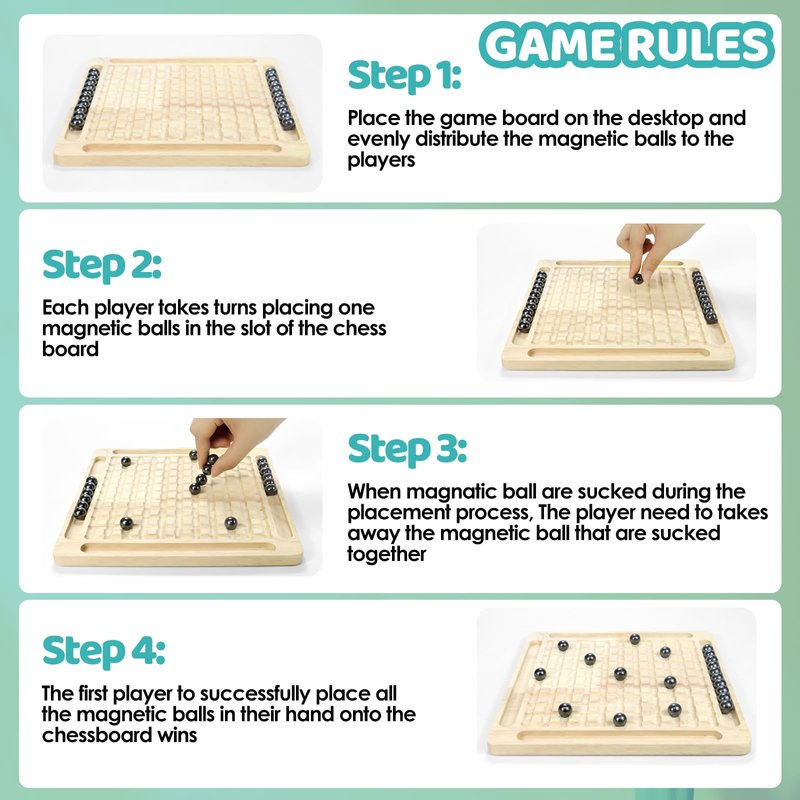 GAME RULES

Step 1:

Place the game board on the desktop and evenly distribute the magnetic balls to the players

Step 2:

Each player takes turns placing one magnetic balls in the slot of the chess board

Step 3:

When magnatic ball are sucked during the placement process, The player need to takes away the magnetic ball that are sucked together

Step 4:

The first player to successfully place all the magnetic balls in their hand onto the chessboard wins