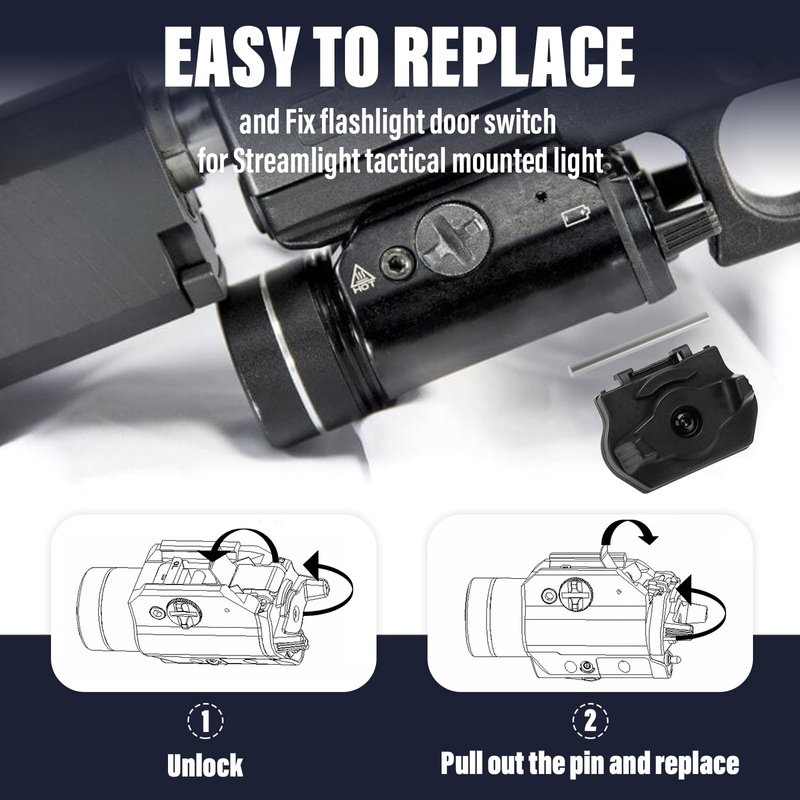 EASY TO REPLACE

and Fix flashlight door switch for Streamlight tactical mounted light

HOT

1

Unlock

2

Pull out the pin and replace