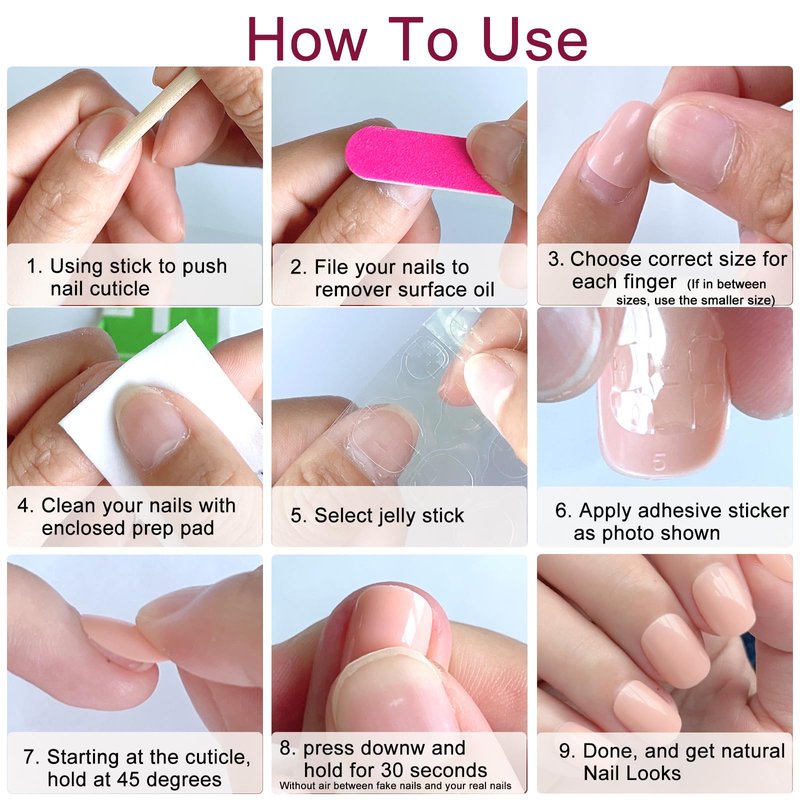 How To Use

1. Using stick to push nail cuticle

2. File your nails to remover surface oil

3. Choose correct size for each finger (If in between sizes, use the smaller size)

4. Clean your nails with enclosed prep pad

5. Select jelly stick

5

6. Apply adhesive sticker as photo shown

7. Starting at the cuticle, hold at 45 degrees

8. press downw and hold for 30 seconds
Without air between fake nails and your real nails

9. Done, and get natural Nail Looks