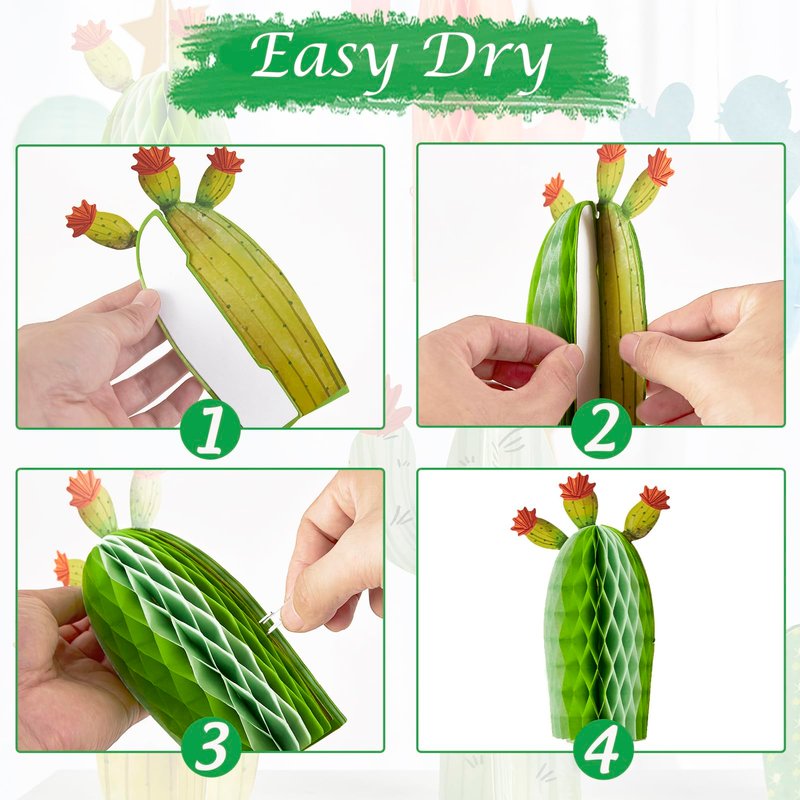 Easy Dry

1

2

3

4