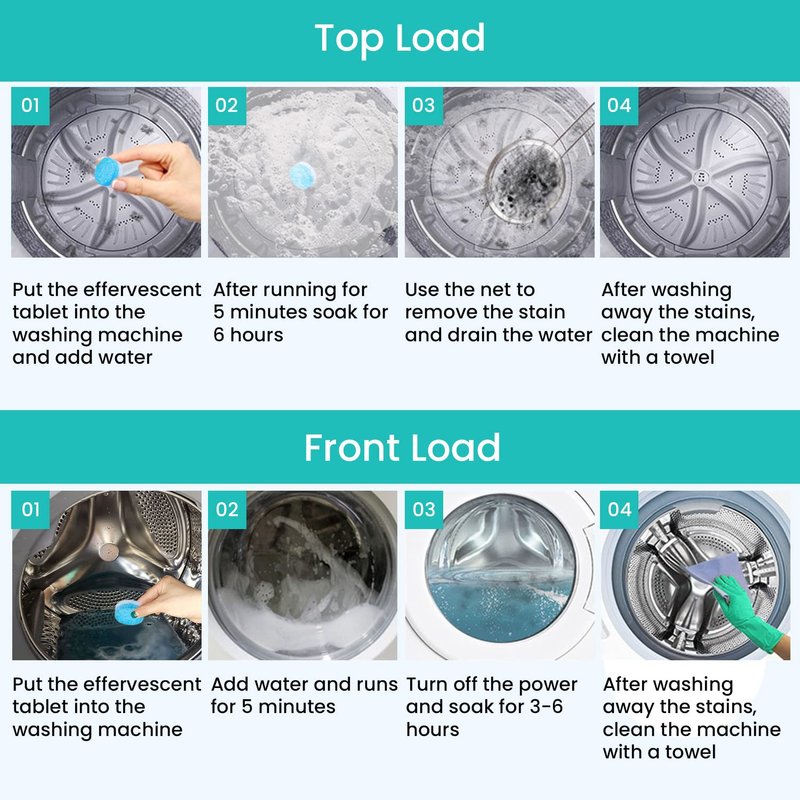 Top Load

01

Put the effervescent tablet into the washing machine and add water

02

After running for 5 minutes soak for 6 hours

03

Use the net to remove the stain and drain the water

04

After washing away the stains, clean the machine with a towel

Front Load

01

Put the effervescent tablet into the washing machine

02

Add water and runs for 5 minutes

03

Turn off the power and soak for 3-6 hours

04

After washing away the stains, clean the machine with a towel