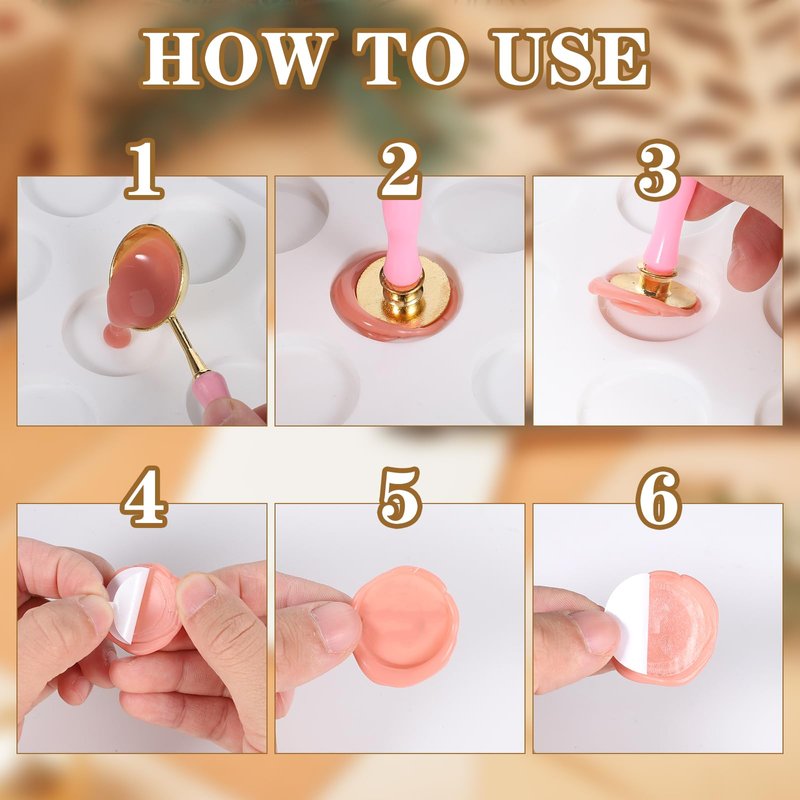 HOW TO USE

1

2

3

4

5

6