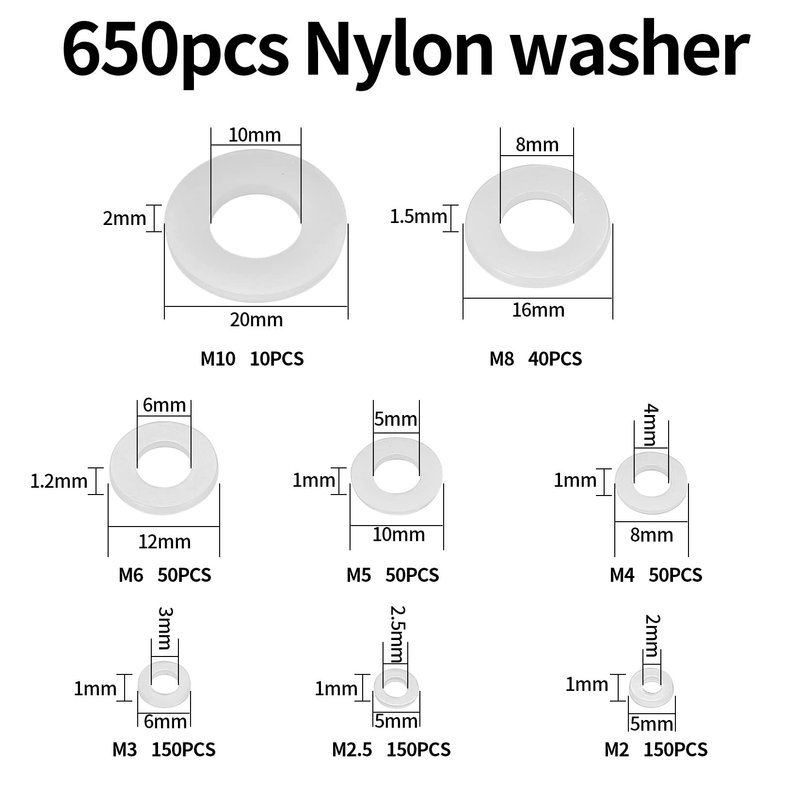 650pcs Nylon washer

10mm
2mm
20mm
M10 10PCS

8mm
1.5mm
16mm
M8 40PCS

6mm
1.2mm
12mm
M6 50PCS

5mm
1mm
10mm
M5 50PCS

4mm
1mm
8mm
M4 50PCS

3mm
1mm
6mm
M3 150PCS

2.5mm
1mm
5mm
M2.5 150PCS

2mm
1mm
5mm
M2 150PCS