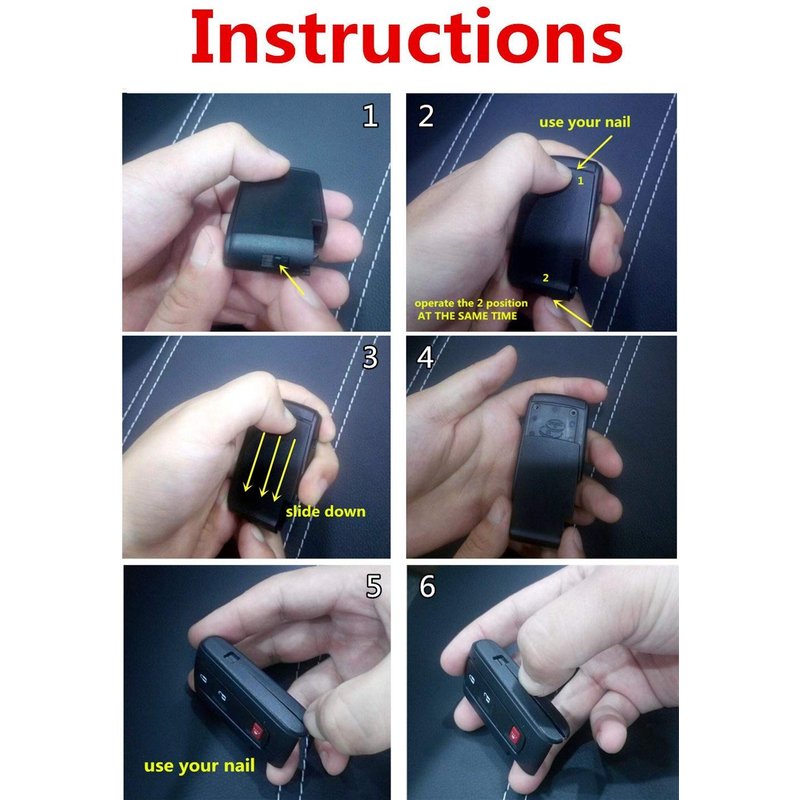 Instructions

1

2

use your nail

1

2

operate the 2 position
AT THE SAME TIME

3

slide down

4

5

use your nail

6