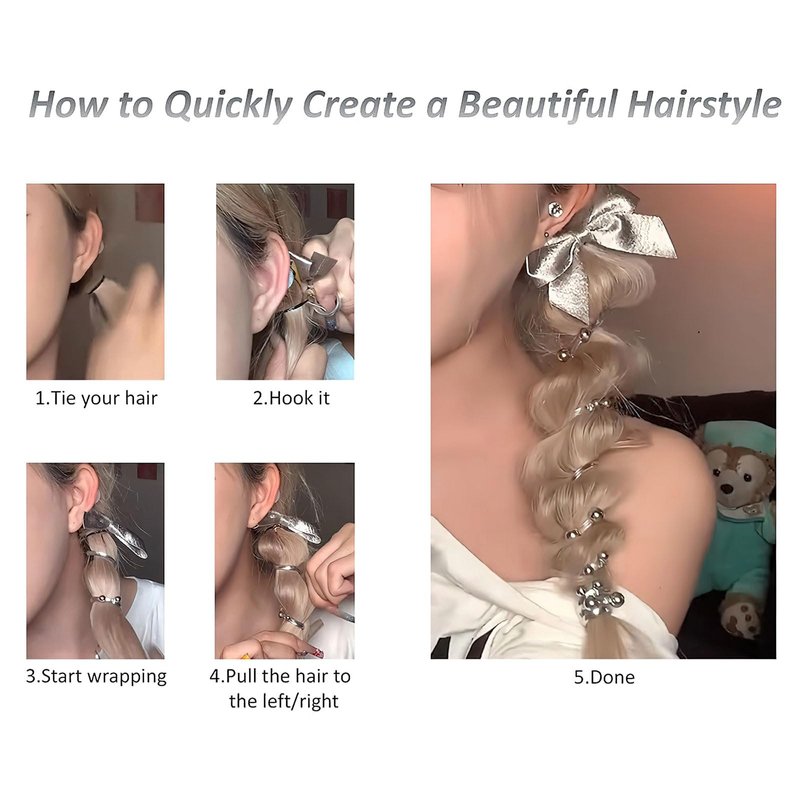 How to Quickly Create a Beautiful Hairstyle

1.Tie your hair

2.Hook it

3.Start wrapping

4.Pull the hair to the left/right

5.Done