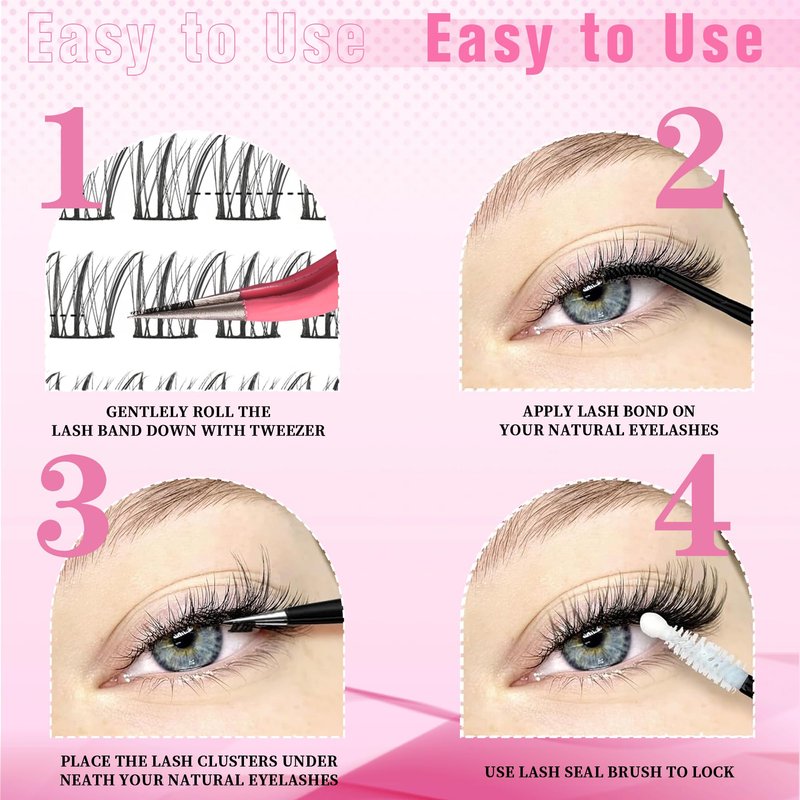 Easy to Use Easy to Use

1

GENTLELY ROLL THE LASH BAND DOWN WITH TWEEZER

2

APPLY LASH BOND ON YOUR NATURAL EYELASHES

3

PLACE THE LASH CLUSTERS UNDER NEATH YOUR NATURAL EYELASHES

4

USE LASH SEAL BRUSH TO LOCK