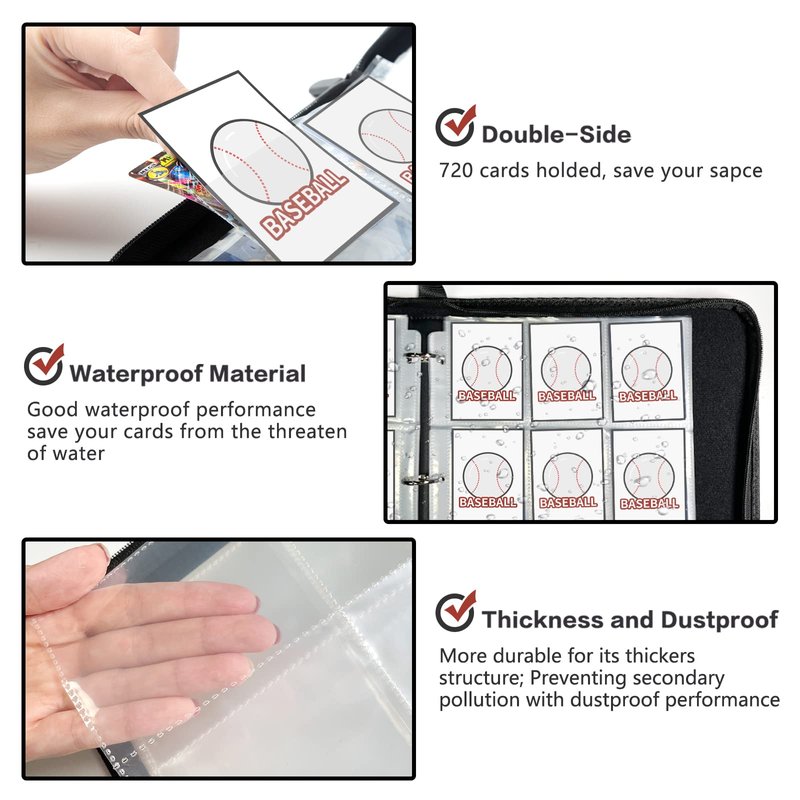 BASEBALL

Double-Side

720 cards holded, save your sapce

Waterproof Material

Good waterproof performance save your cards from the threaten of water

BASEBALL BASEBALL BASEBALL
BASEBALL BASEBALL BASEBALL

Thickness and Dustproof

More durable for its thickers structure; Preventing secondary pollution with dustproof performance