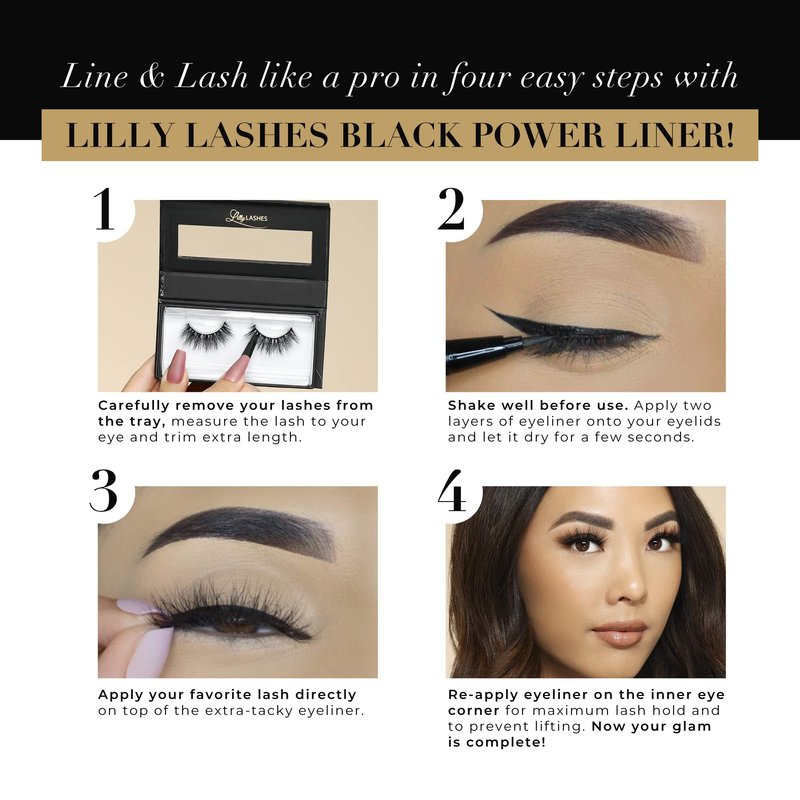 Line & Lash like a pro in four easy steps with

LILLY LASHES BLACK POWER LINER!

1

Lilly LASHES

Carefully remove your lashes from the tray, measure the lash to your eye and trim extra length.

2

Shake well before use. Apply two layers of eyeliner onto your eyelids and let it dry for a few seconds.

3

Apply your favorite lash directly on top of the extra-tacky eyeliner.

4

Re-apply eyeliner on the inner eye corner for maximum lash hold and to prevent lifting. Now your glam is complete!