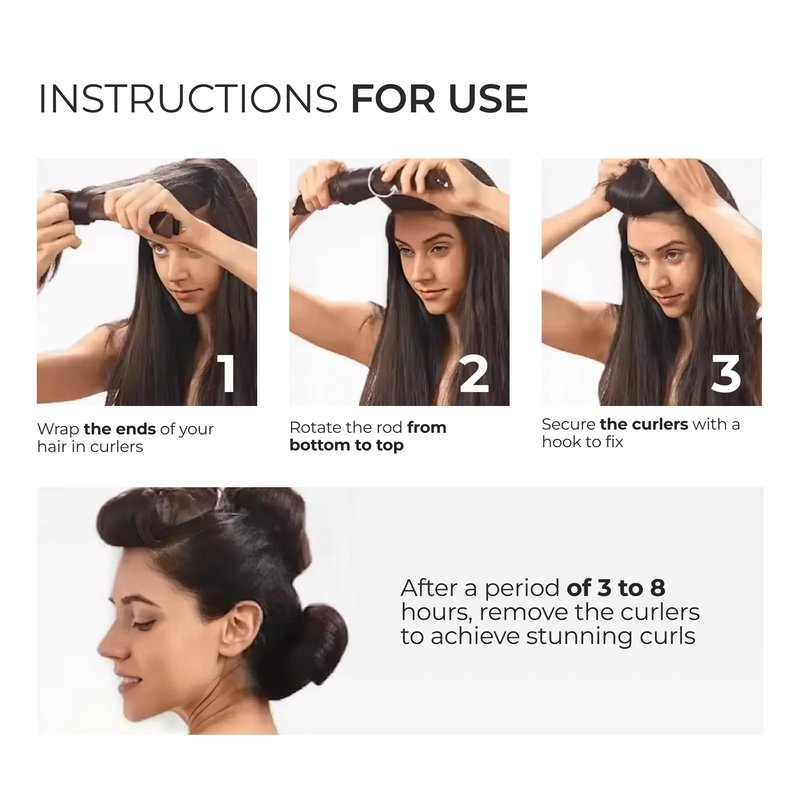 INSTRUCTIONS FOR USE

1

Wrap the ends of your hair in curlers

2

Rotate the rod from bottom to top

3

Secure the curlers with a hook to fix

After a period of 3 to 8 hours, remove the curlers to achieve stunning curls