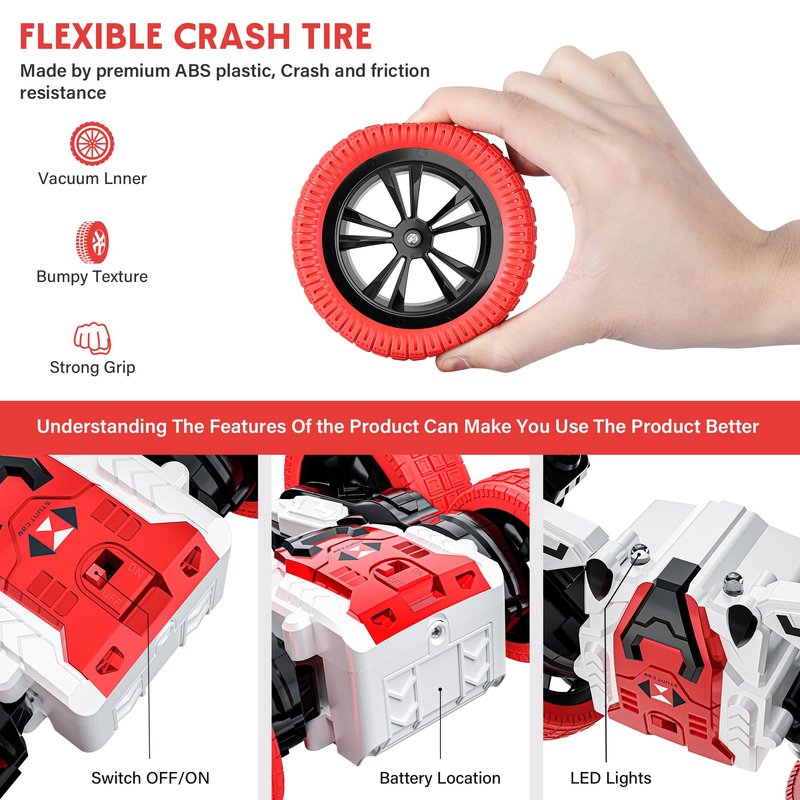 FLEXIBLE CRASH TIRE

Made by premium ABS plastic, Crash and friction resistance

Vacuum Lnner

Bumpy Texture

Strong Grip

Understanding The Features Of the Product Can Make You Use The Product Better

STUNT CAR

ON

OFF

Switch OFF/ON

Battery Location

STUNT CAR

LED Lights