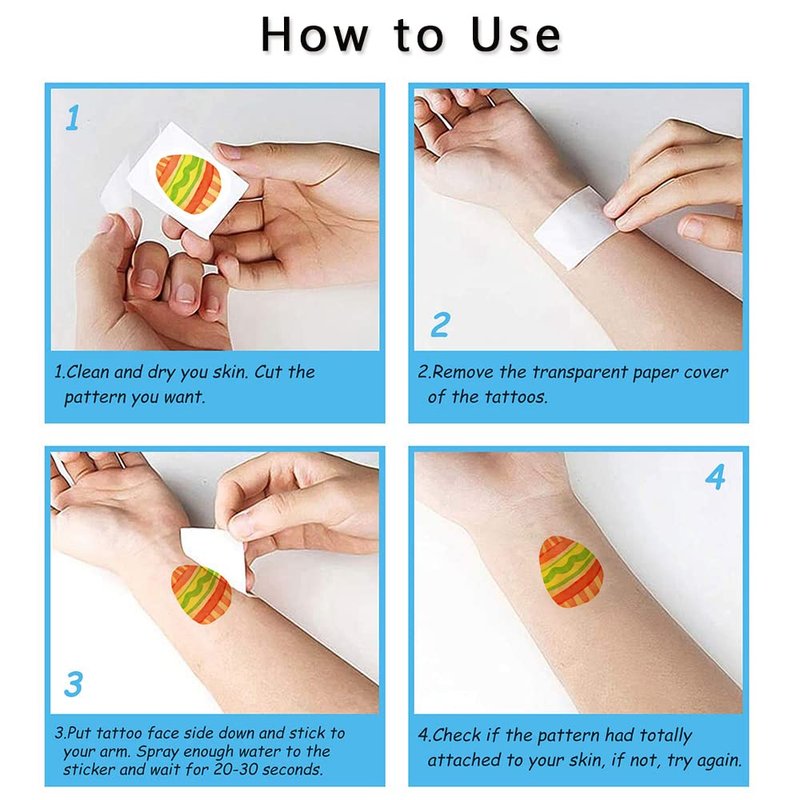 How to Use

1

1.Clean and dry you skin. Cut the pattern you want.

2

2.Remove the transparent paper cover of the tattoos.

3

3.Put tattoo face side down and stick to your arm. Spray enough water to the sticker and wait for 20-30 seconds.

4

4.Check if the pattern had totally attached to your skin, if not, try again.